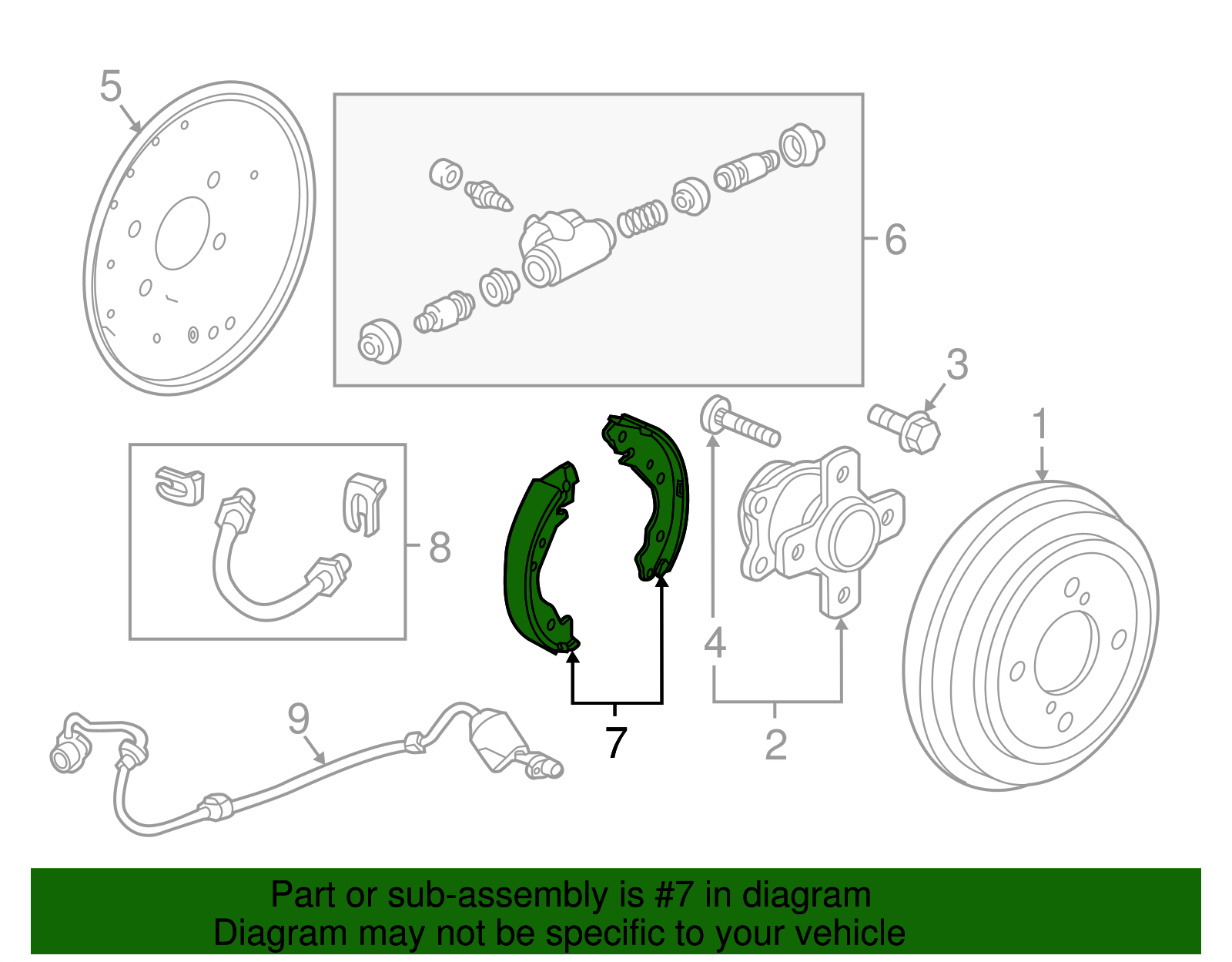 5
6
3
1
8
4
9
7
2

Part or sub-assembly is #7 in diagram
Diagram may not be specific to your vehicle