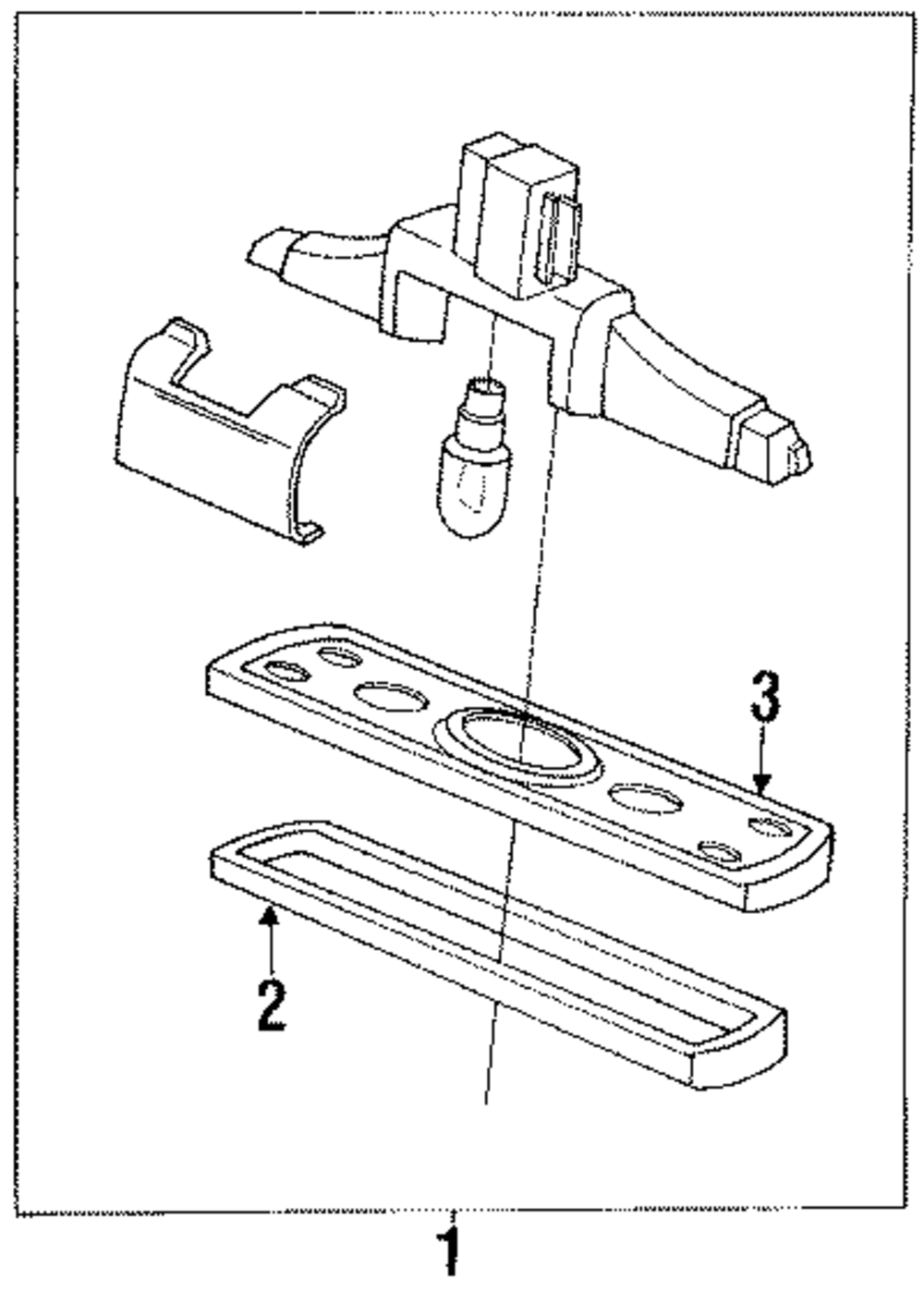 3
2
1