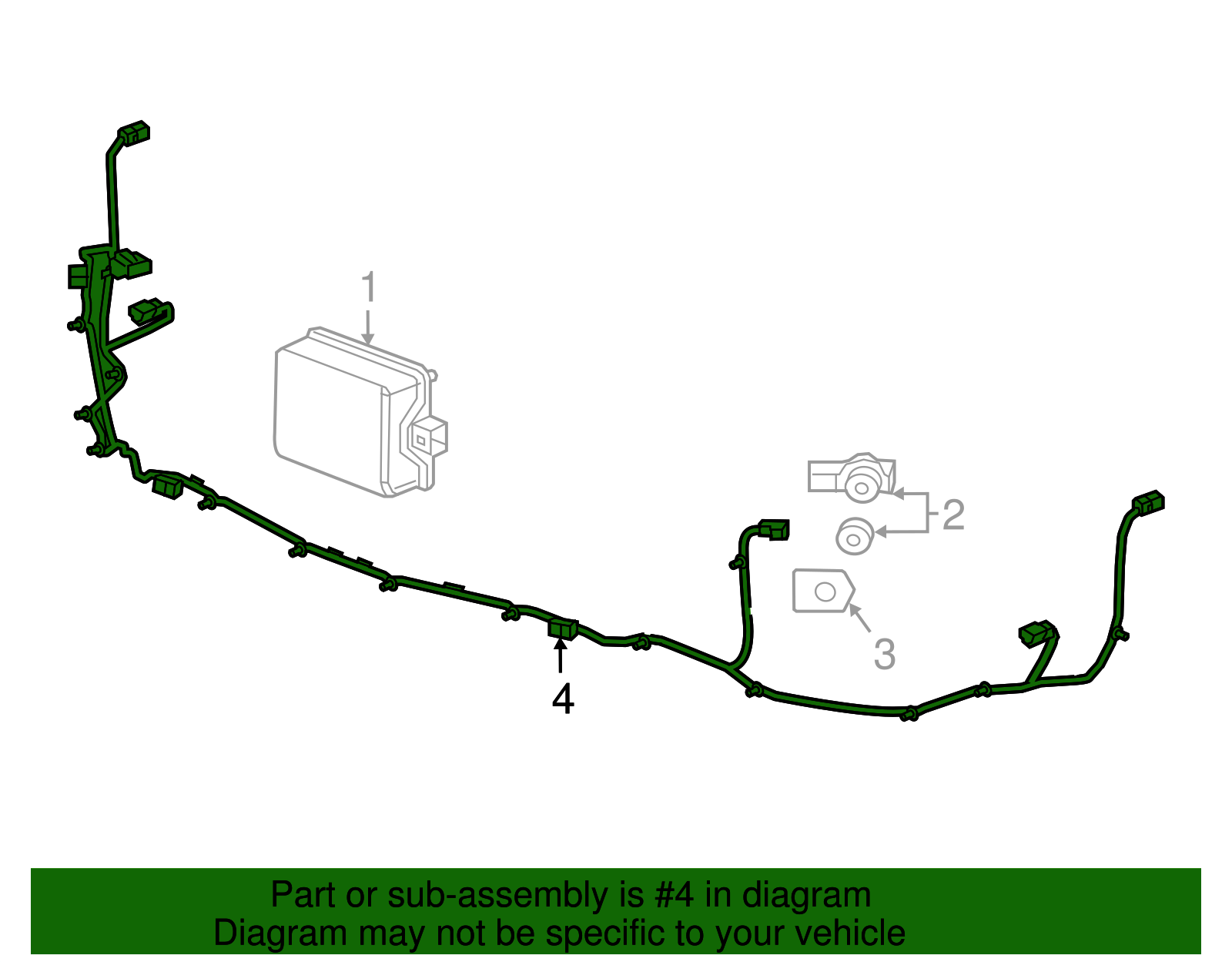 1

2

3

4

Part or sub-assembly is #4 in diagram
Diagram may not be specific to your vehicle