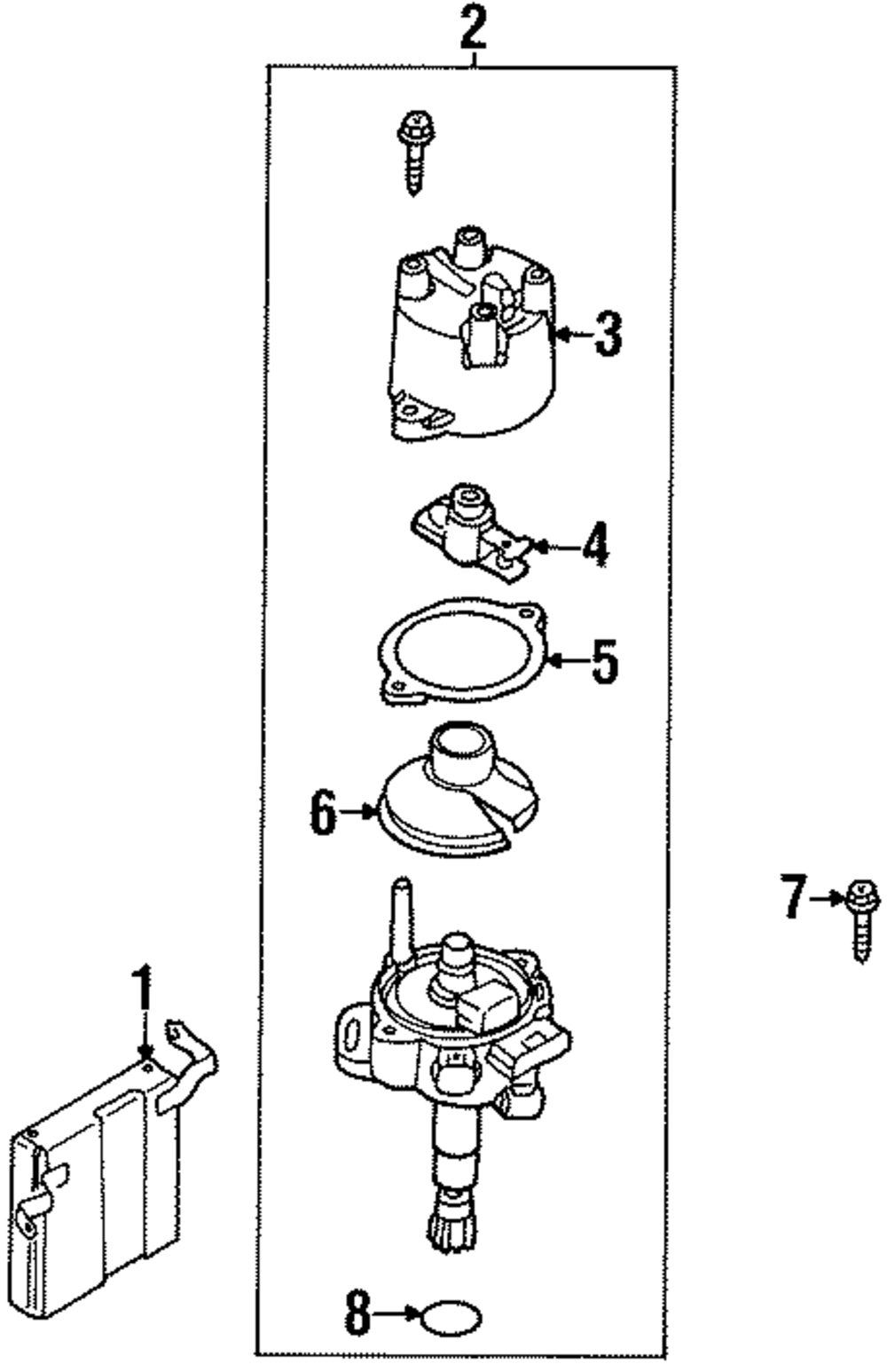 2
3
4
5
6
7
1
8