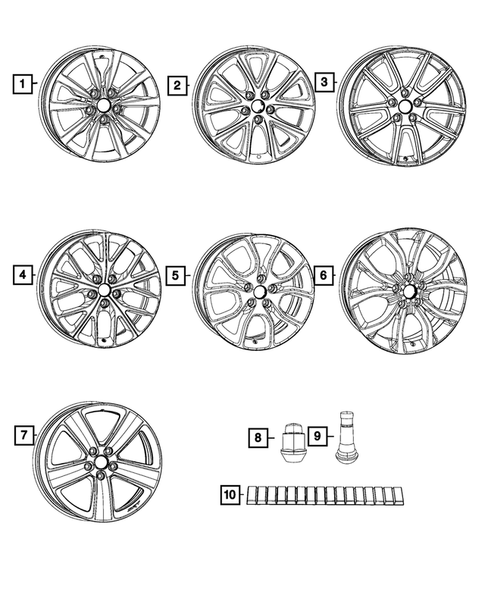 1
2
3
4
5
6
7
8
9
10