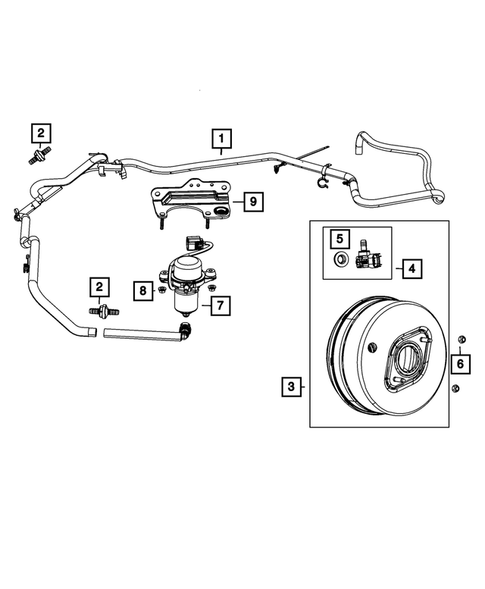 2
1
9
5
4
2
8
7
6
3