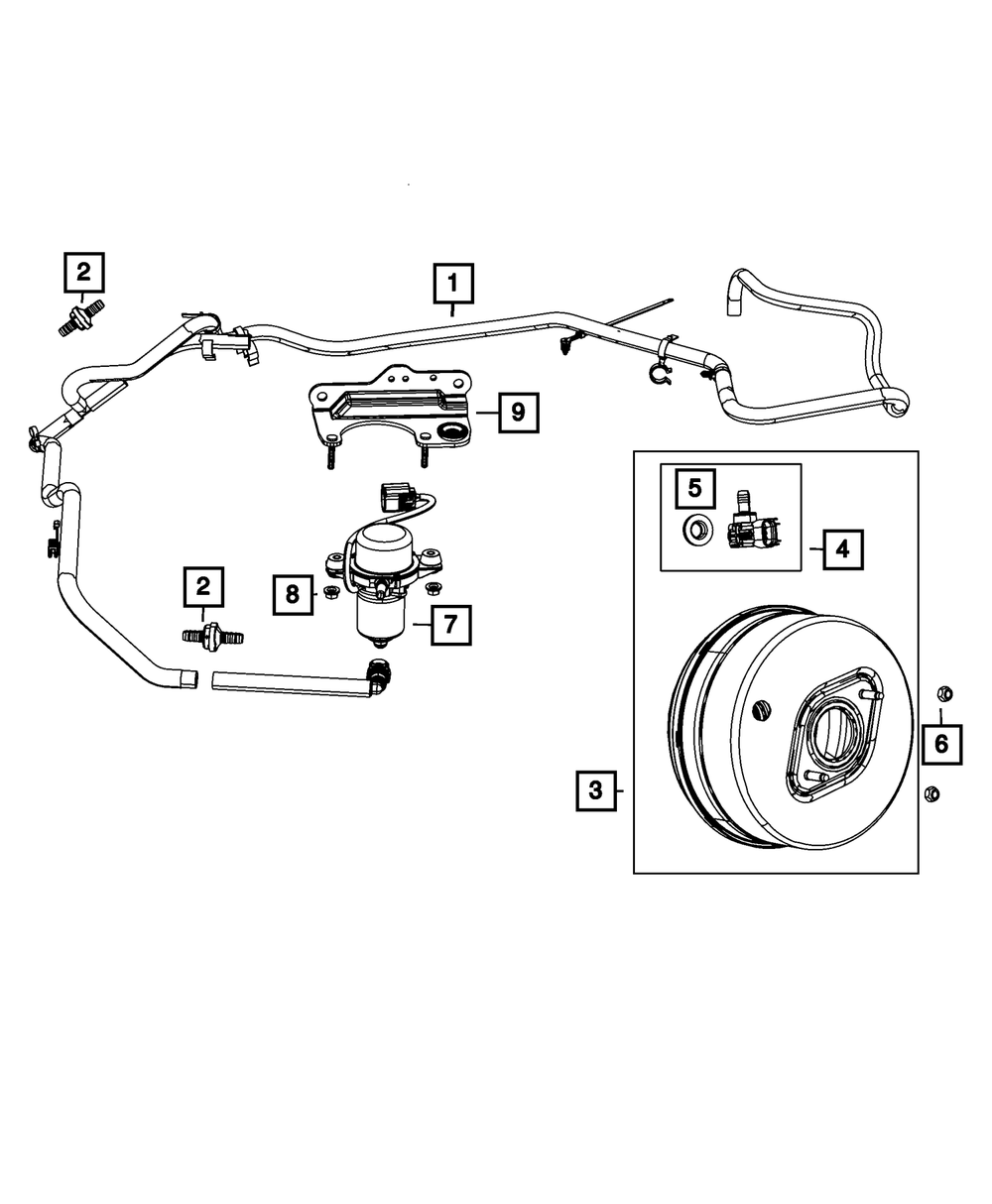 2
1
9
5
4
2
8
7
6
3