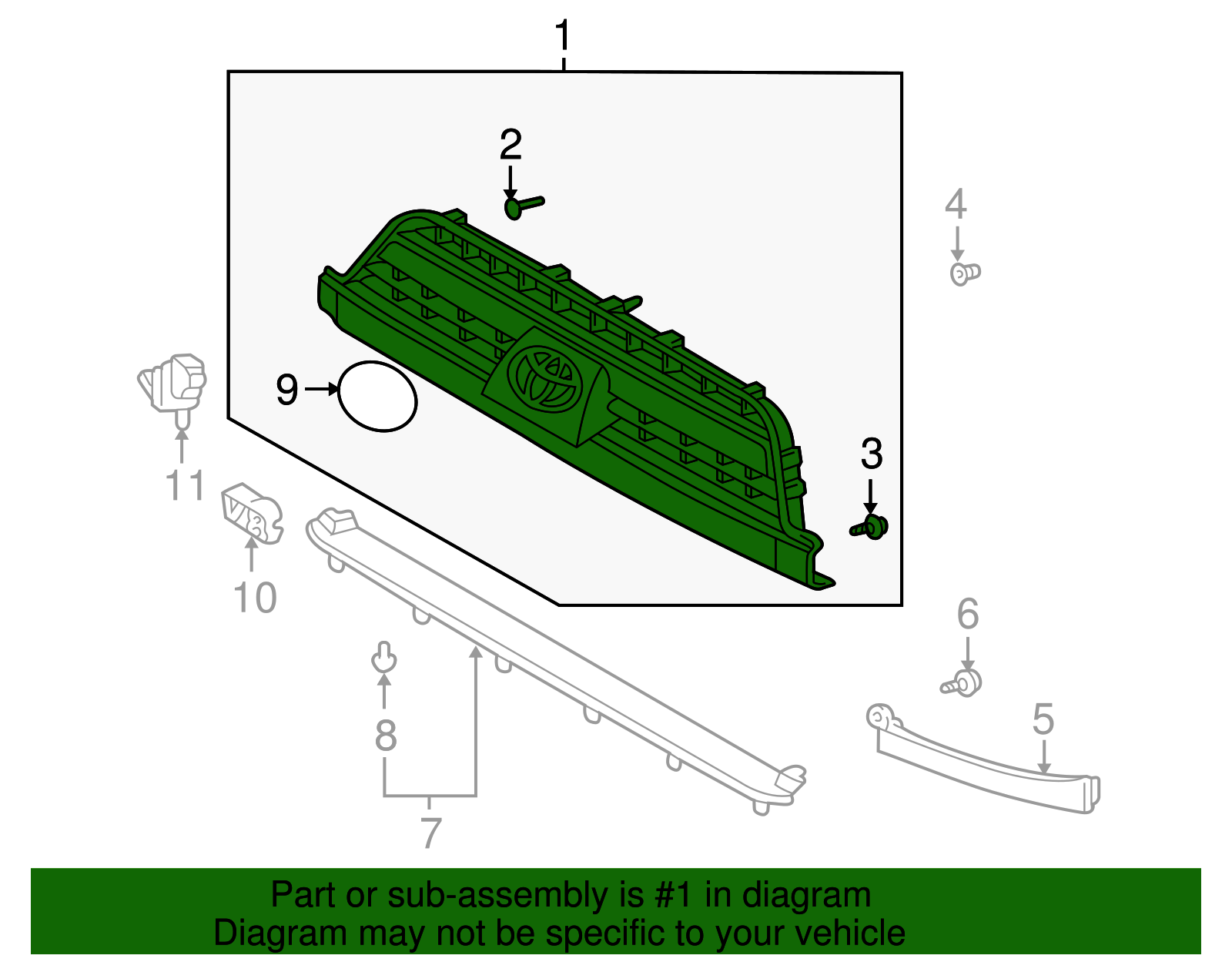 1
2
4
9
3
11
10
6
8
5
7

Part or sub-assembly is #1 in diagram
Diagram may not be specific to your vehicle