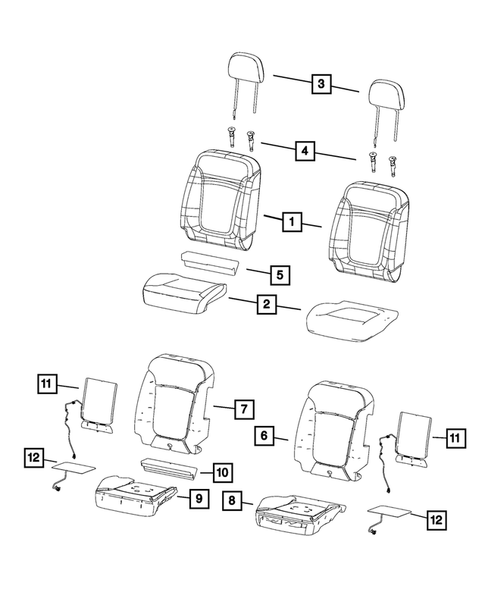 3
4
1
5
2
11
7
6
11
12
10
9
8
12