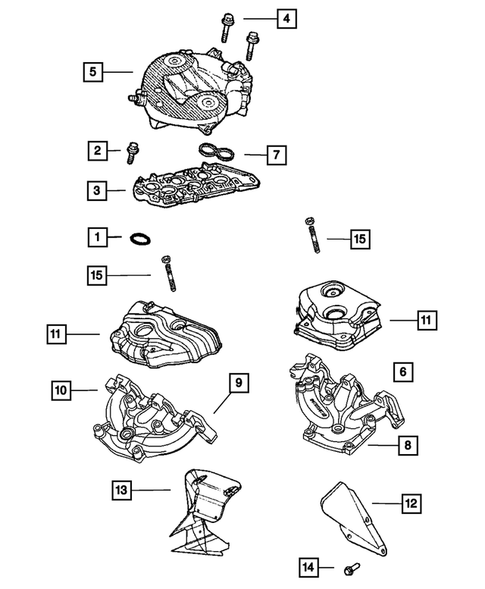 4
5
2
7
3
1
15
15
11
11
6
10
9
8
13
12
14