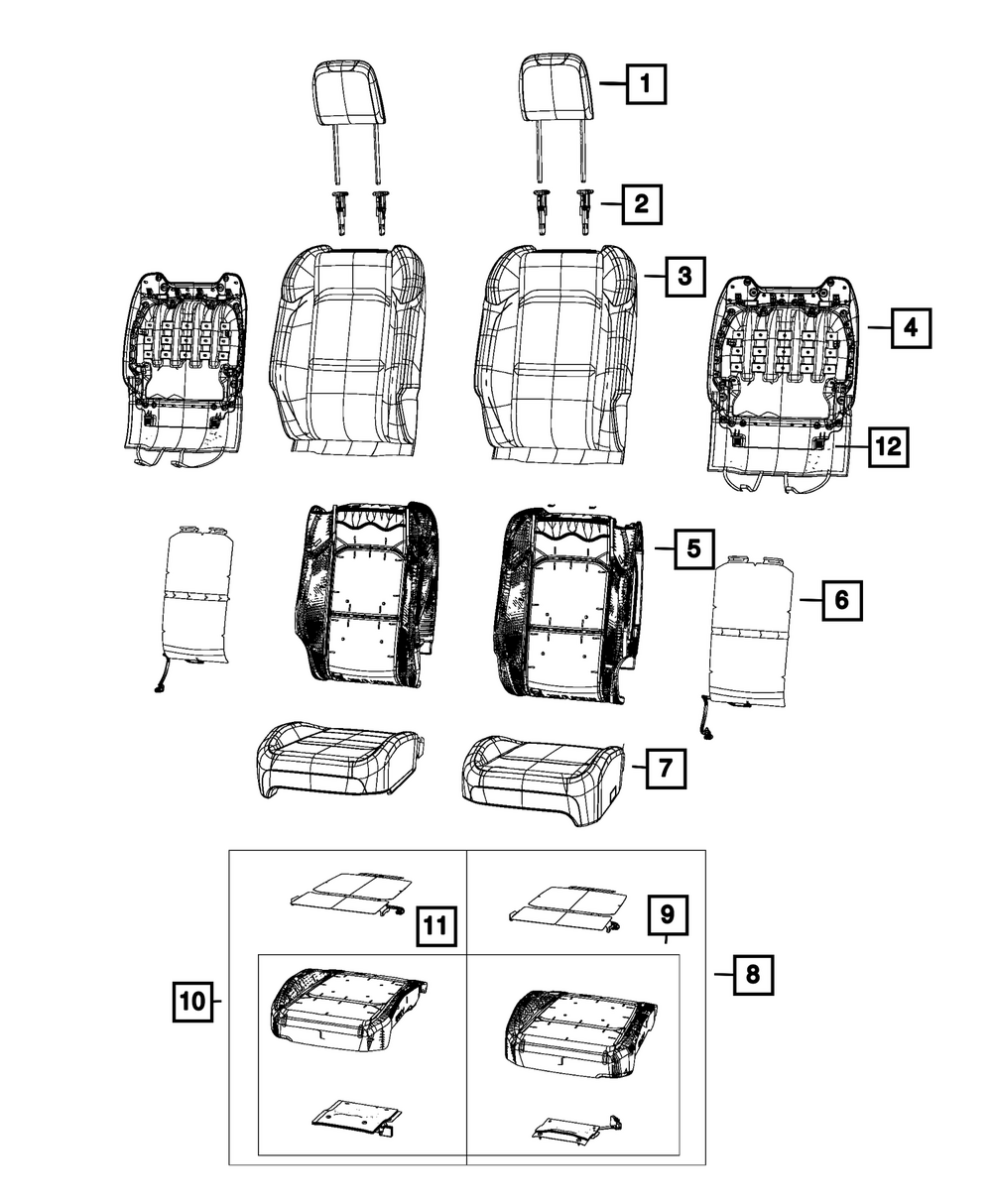 1
2
3
4
12
5
6
7
11
9
10
8