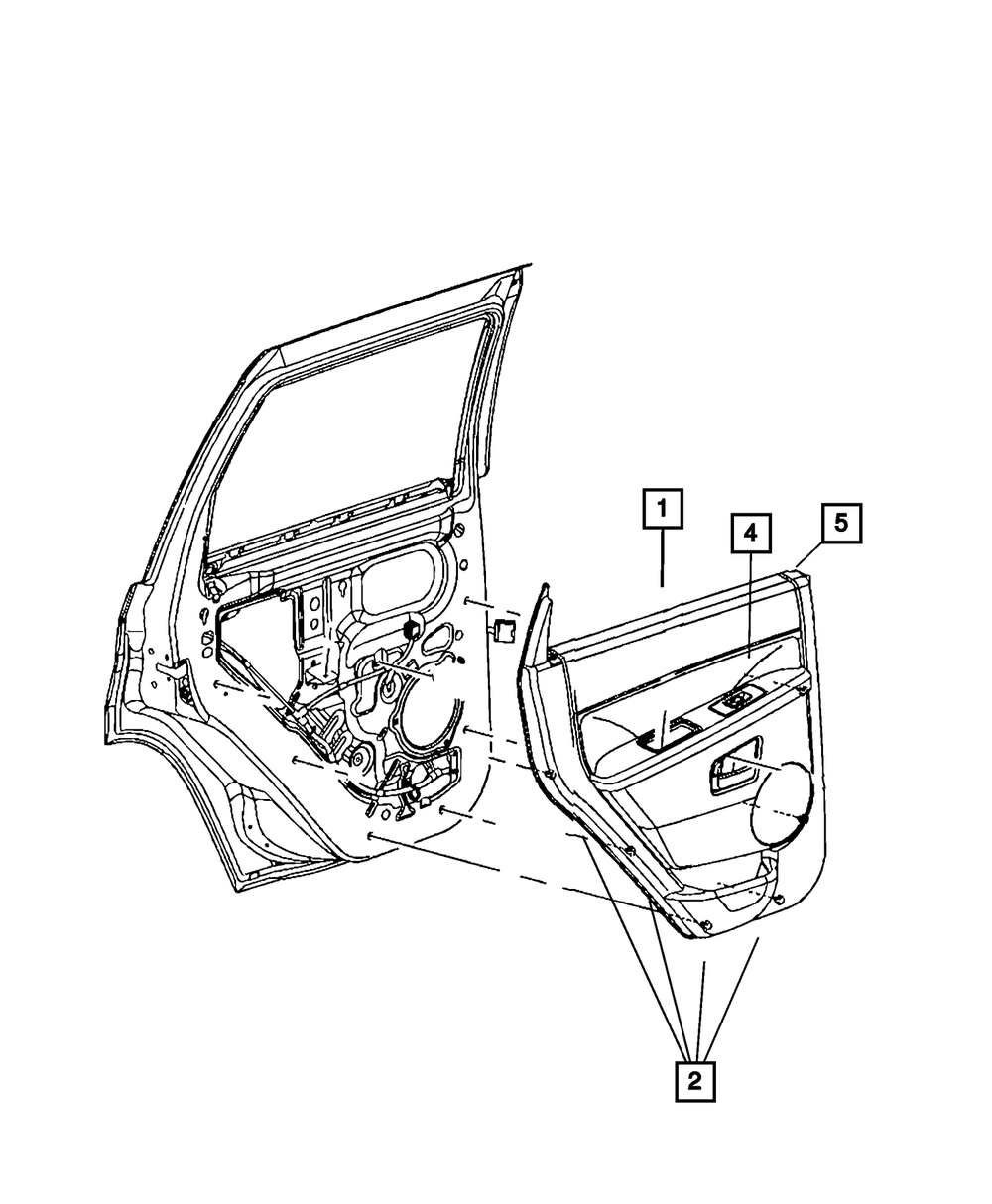 1
4
5
2