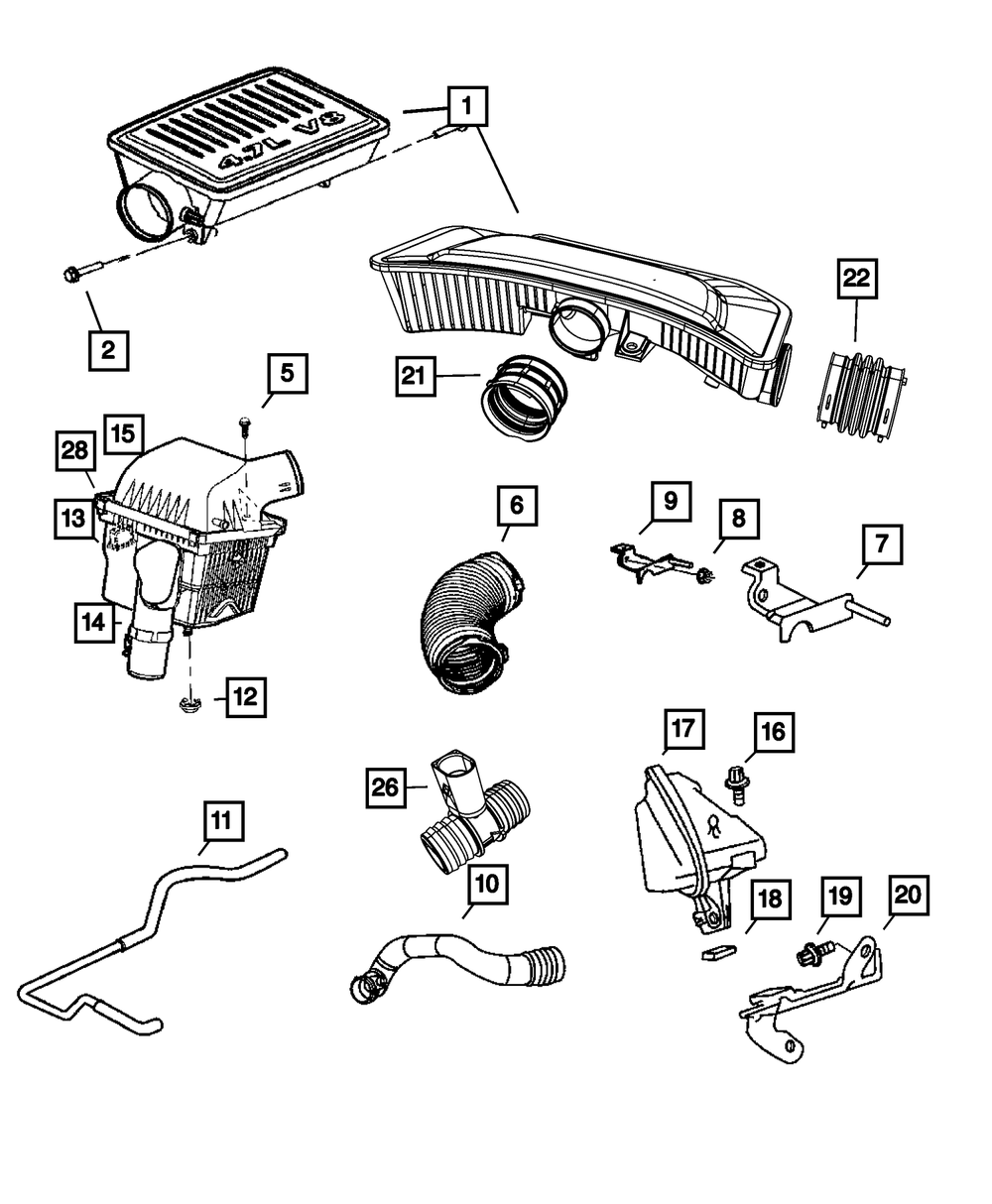 4.7L V8
1
2
22
21
5
15
28
13
14
12
6
9
8
7
17
16
26
11
10
18
19
20