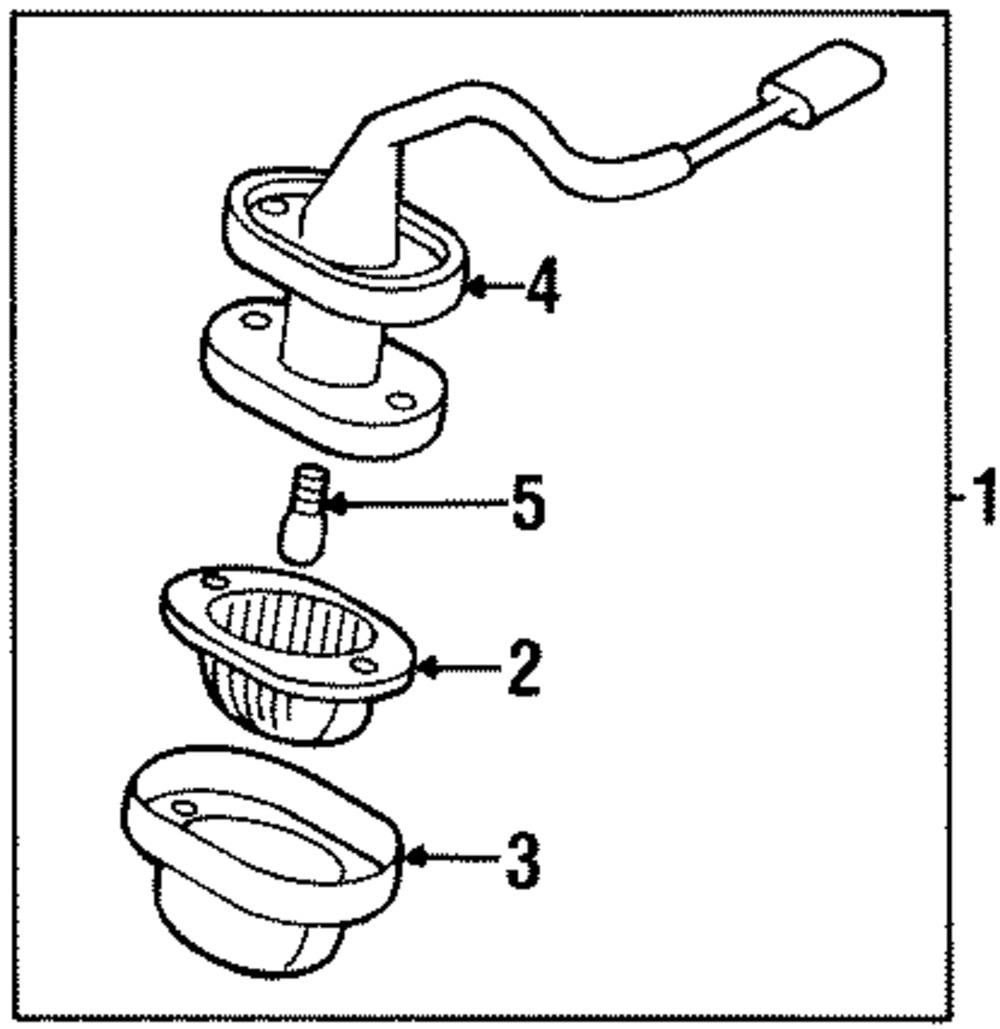 4
5
1
2
3