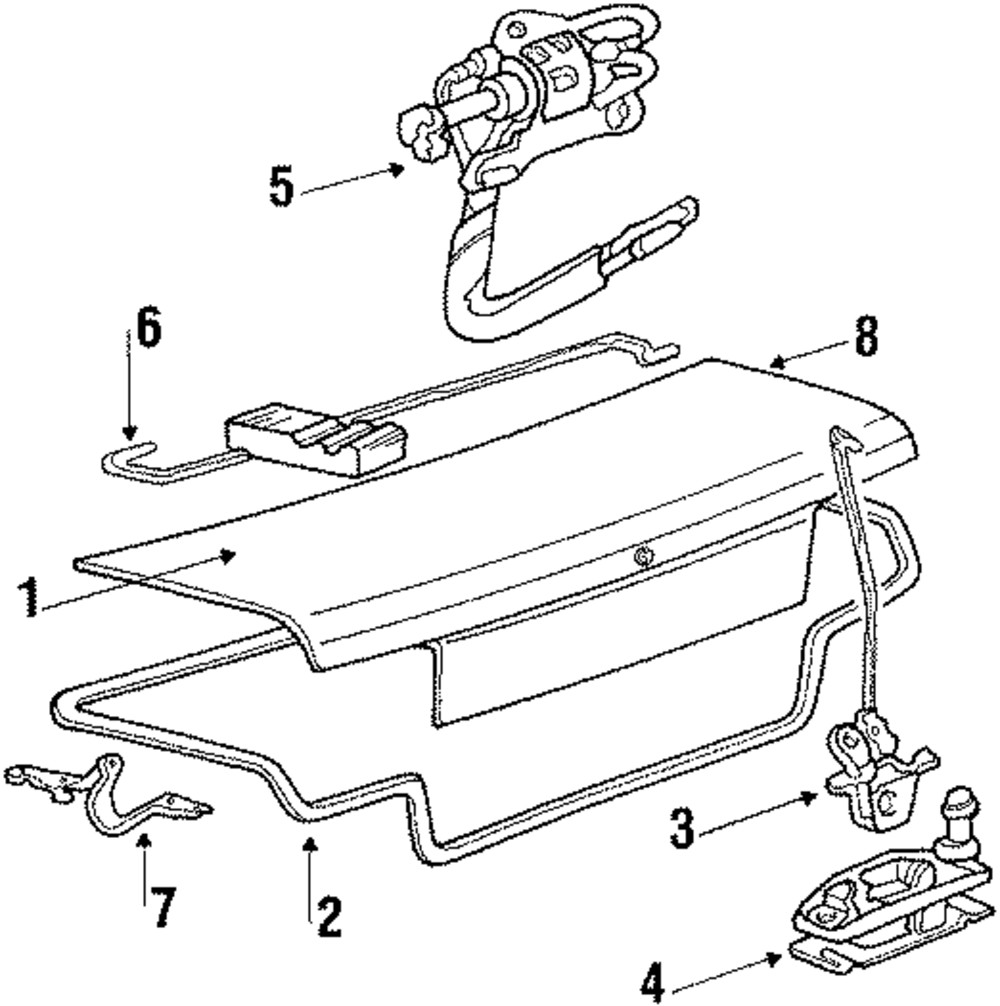 5
6
8
1
3
7
2
4