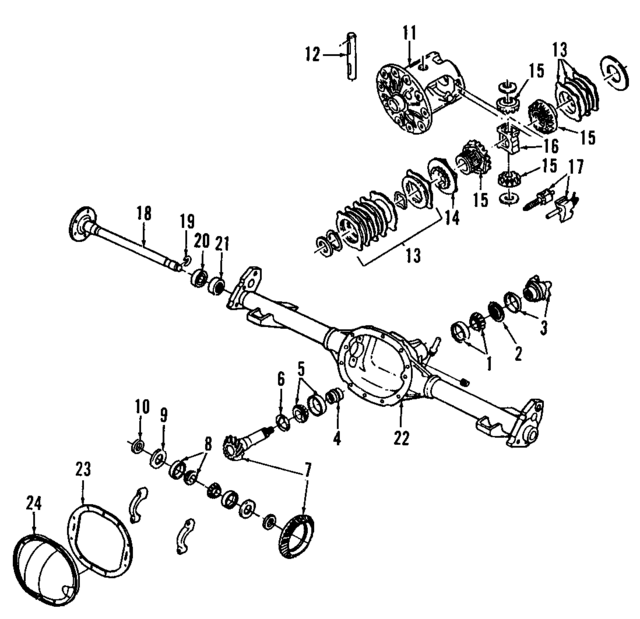 12
11
13
15
15
16
15
17
15
14
13
18
19
20
21
3
2
1
6
5
4
22
10
9
8
7
23
24