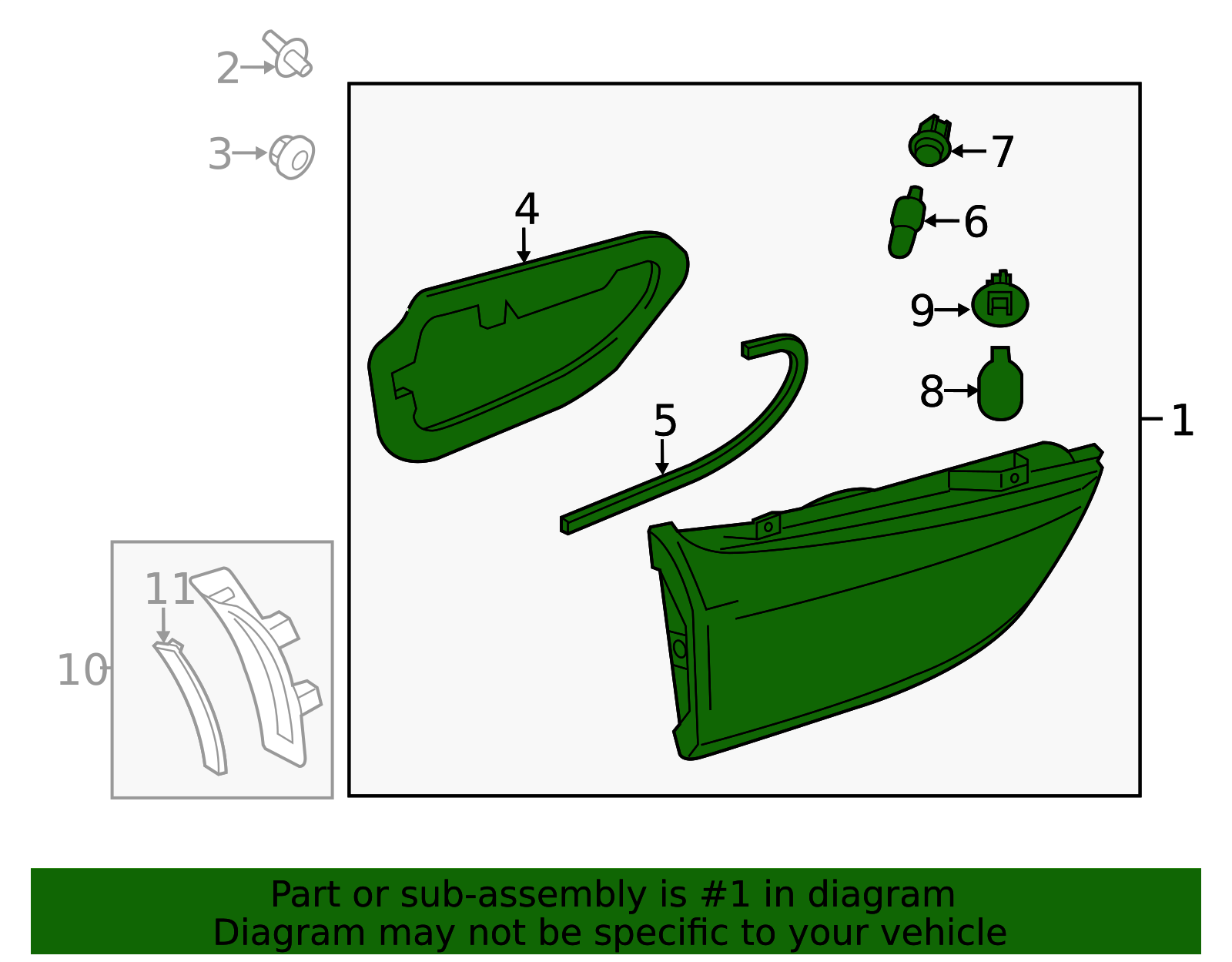 2
3
4
7
6
9
8
5
1
11
10

Part or sub-assembly is #1 in diagram
Diagram may not be specific to your vehicle