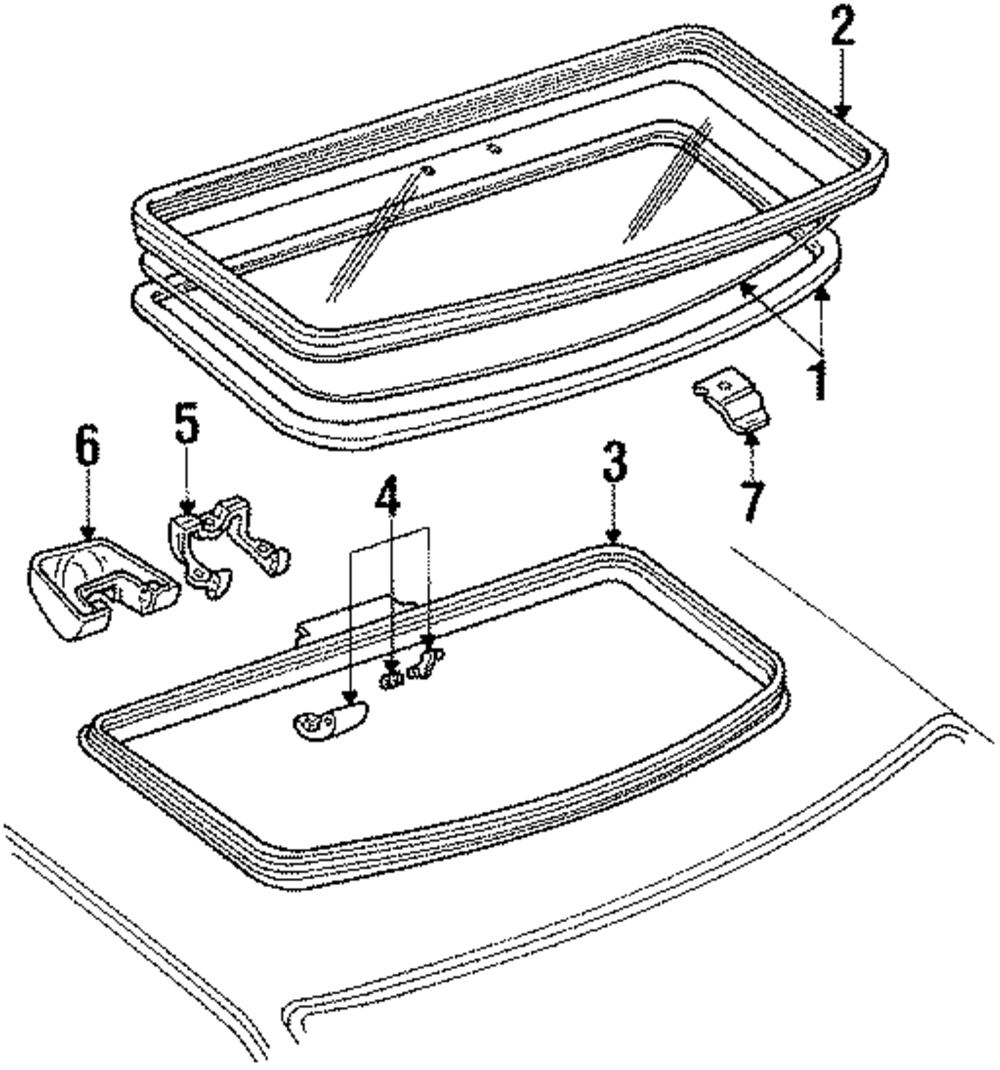 2
1
5
6
3
4
7