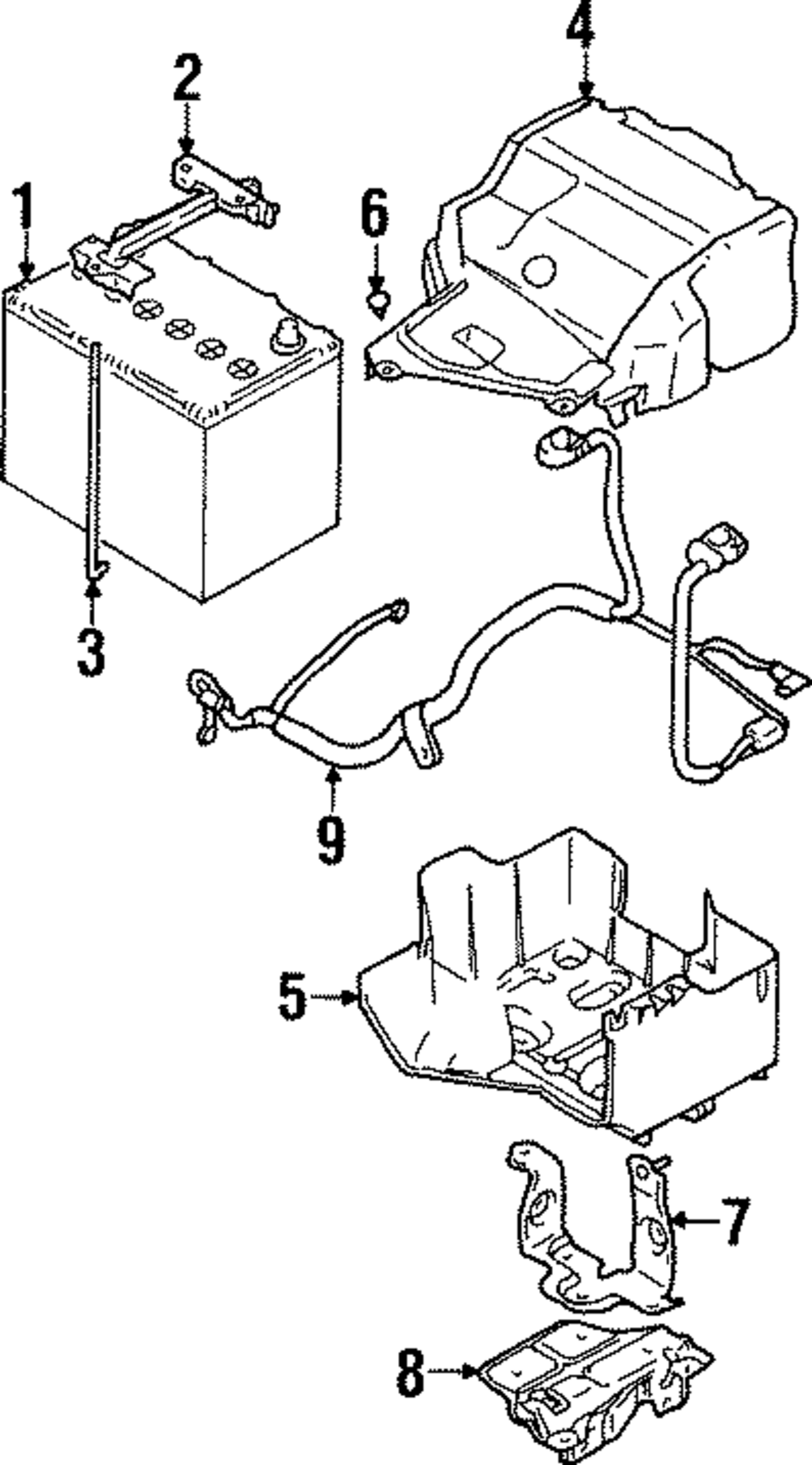 4
2
1
6
3
9
5
7
8