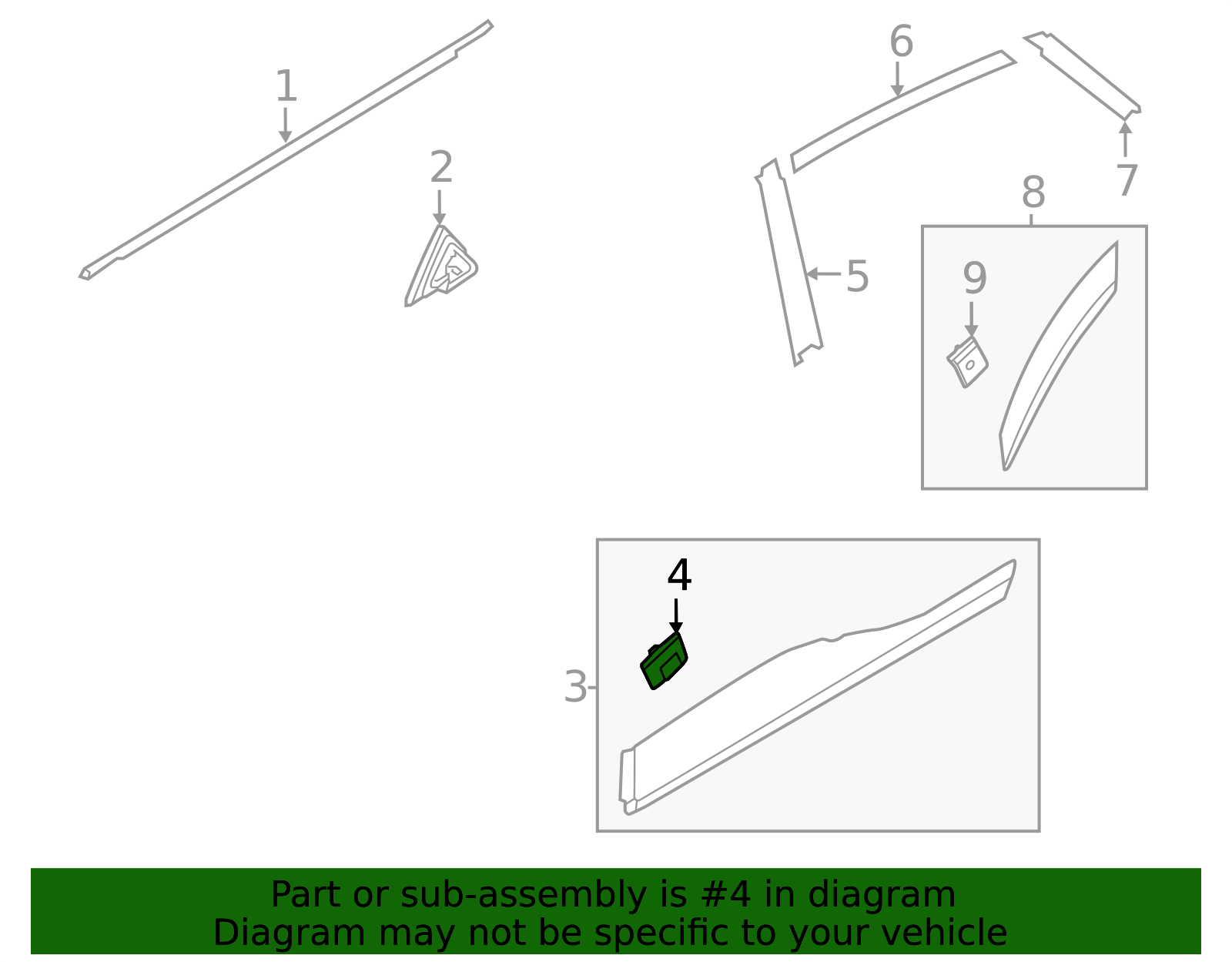 1
2
6
7
8
5
9
4
3

Part or sub-assembly is #4 in diagram
Diagram may not be specific to your vehicle