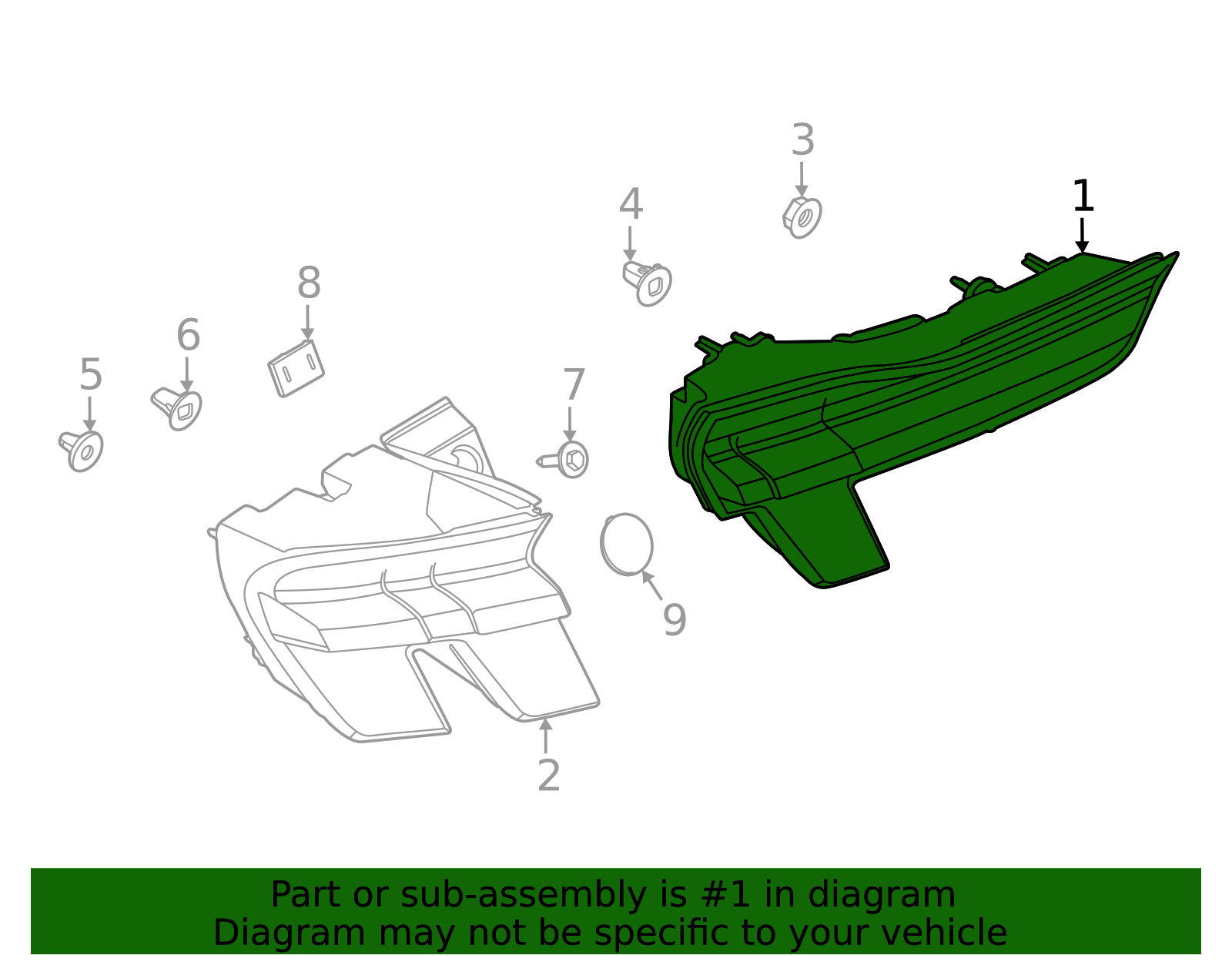 3
1
4
8
6
5
7
9
2

Part or sub-assembly is #1 in diagram
Diagram may not be specific to your vehicle