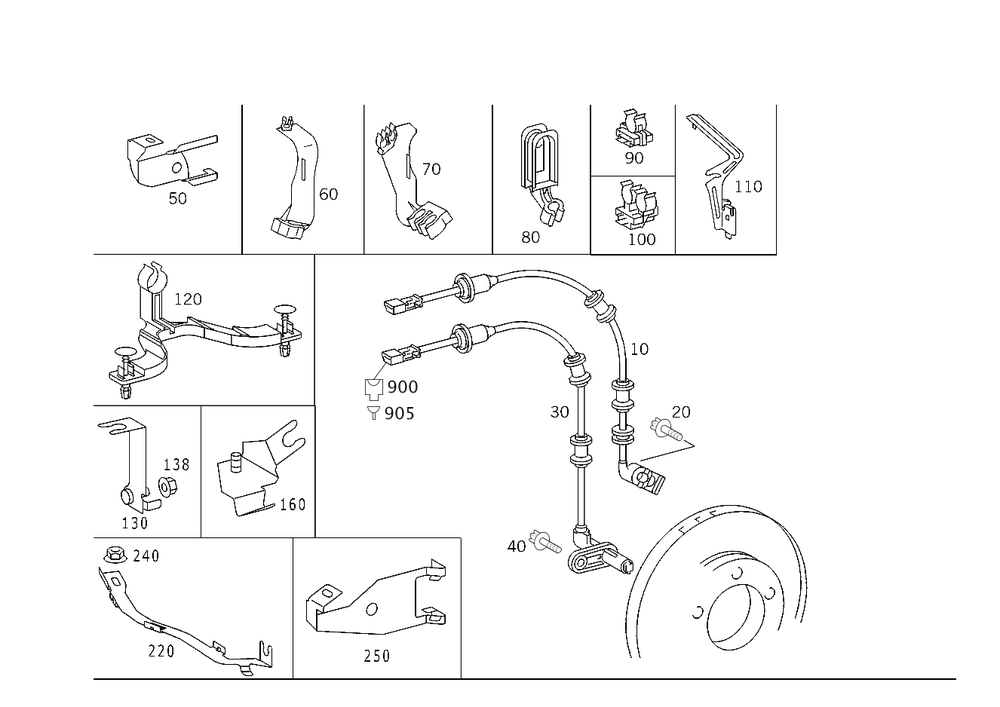 50

60

70

80

90

100

110

120

10

900
905

30

20

138
130

160

40

240

220

250