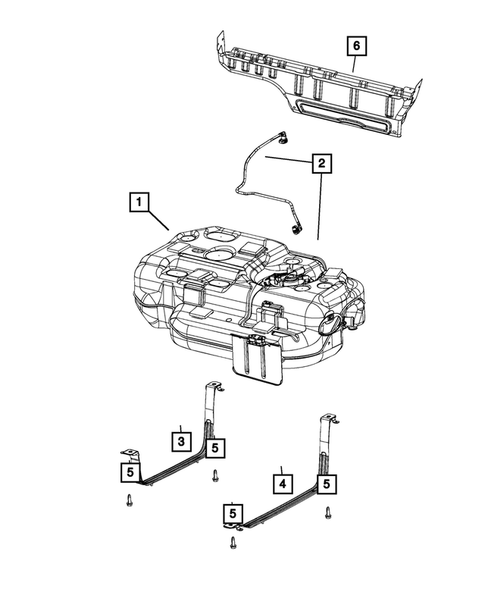 6
2
1
3
5
5
4
5
5