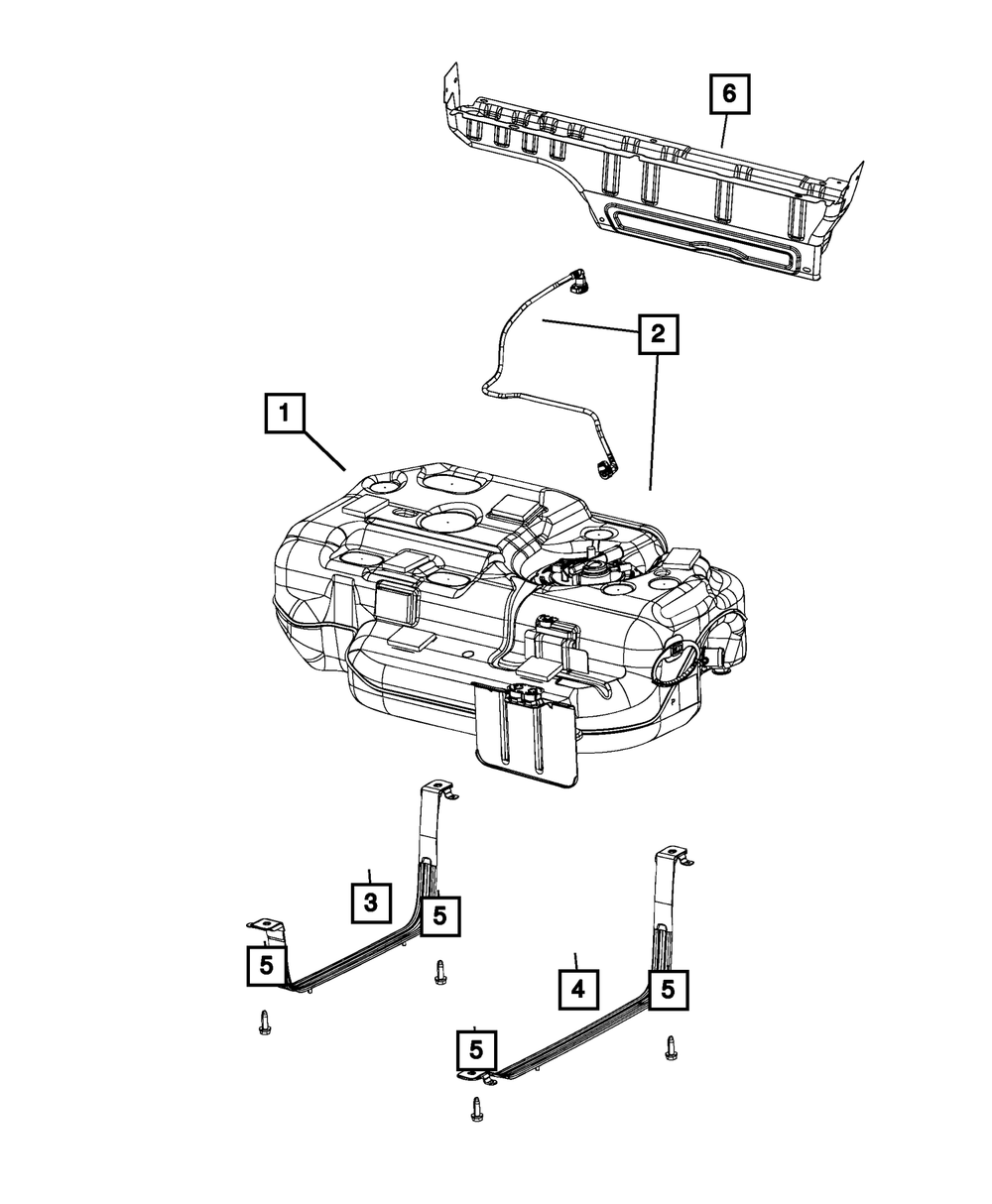 6
2
1
3
5
5
4
5
5