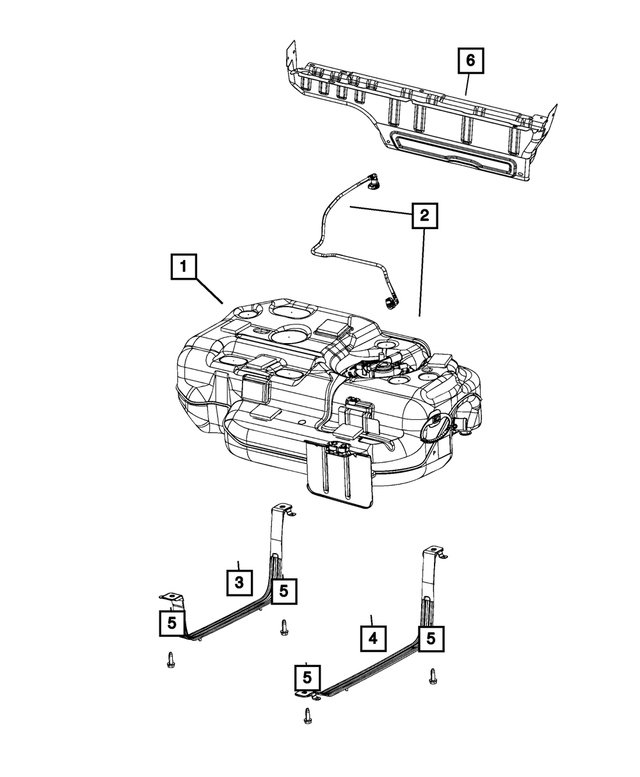 6

2

1

3

5

5

4

5

5