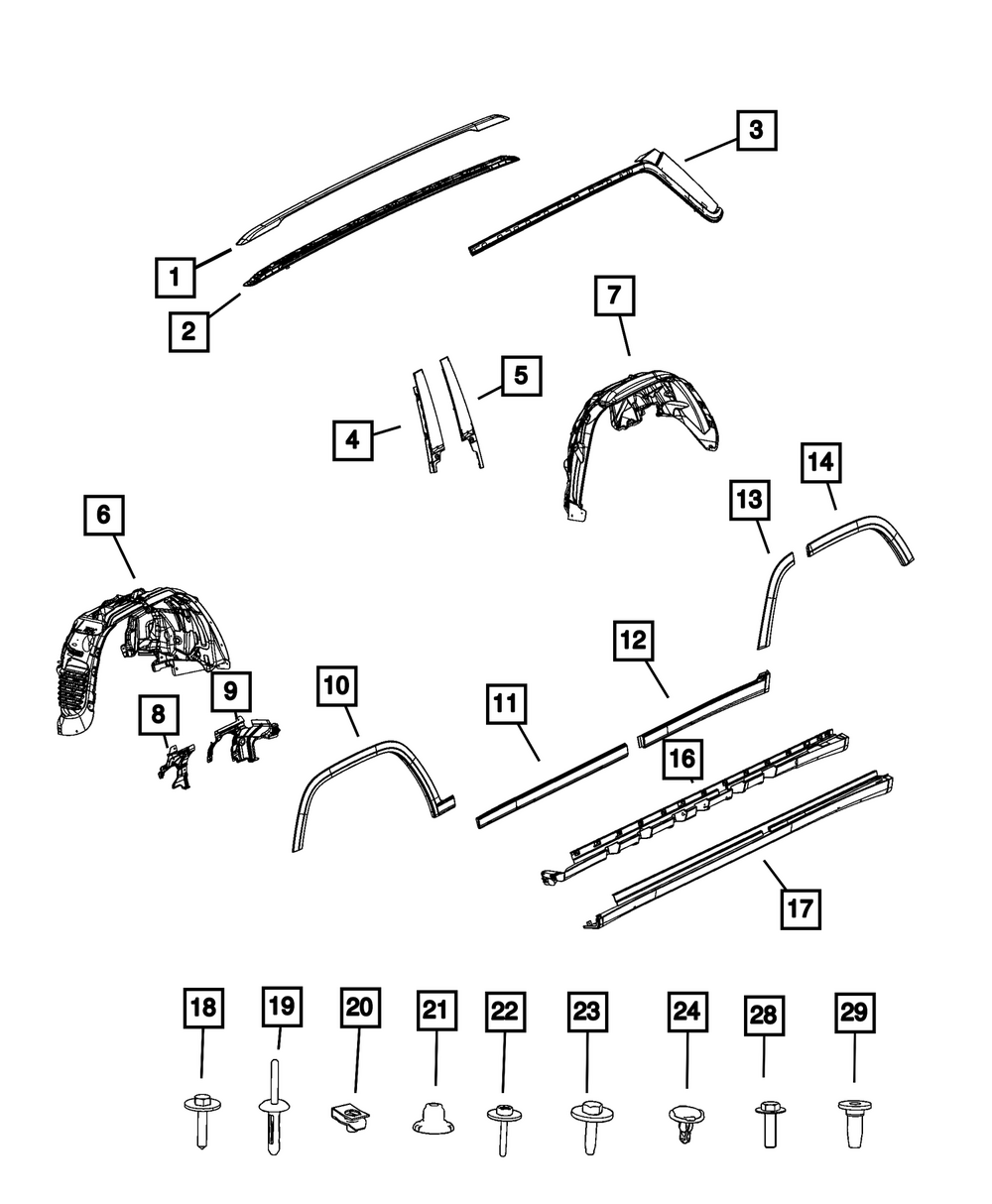 3
1
2
7
5
4
14
13
6
12
9
10
11
8
16
17
18
19
20
21
22
23
24
28
29