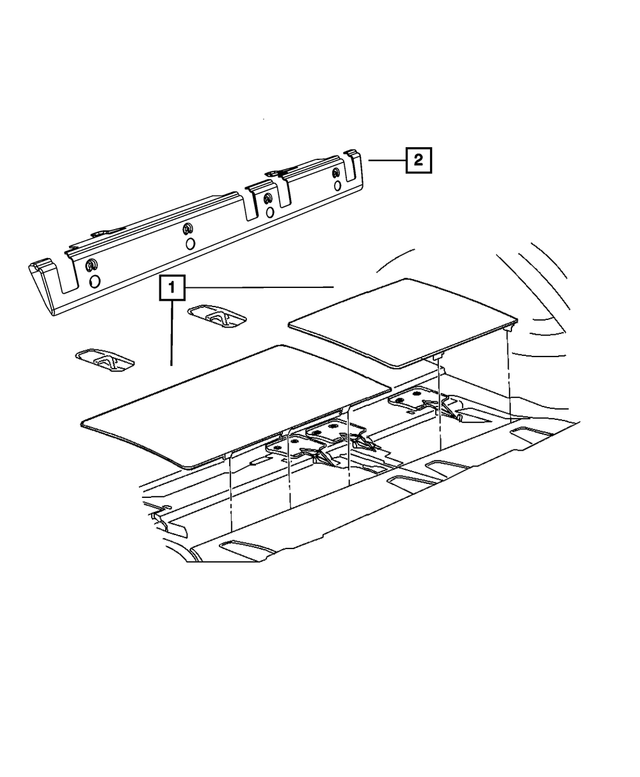 2

1