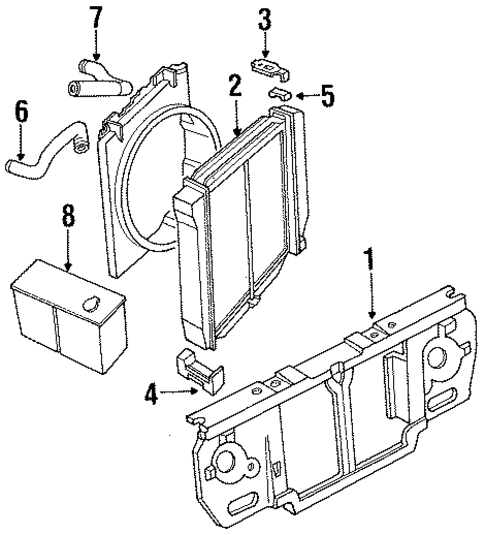 7
3
2
5
6
8
1
4