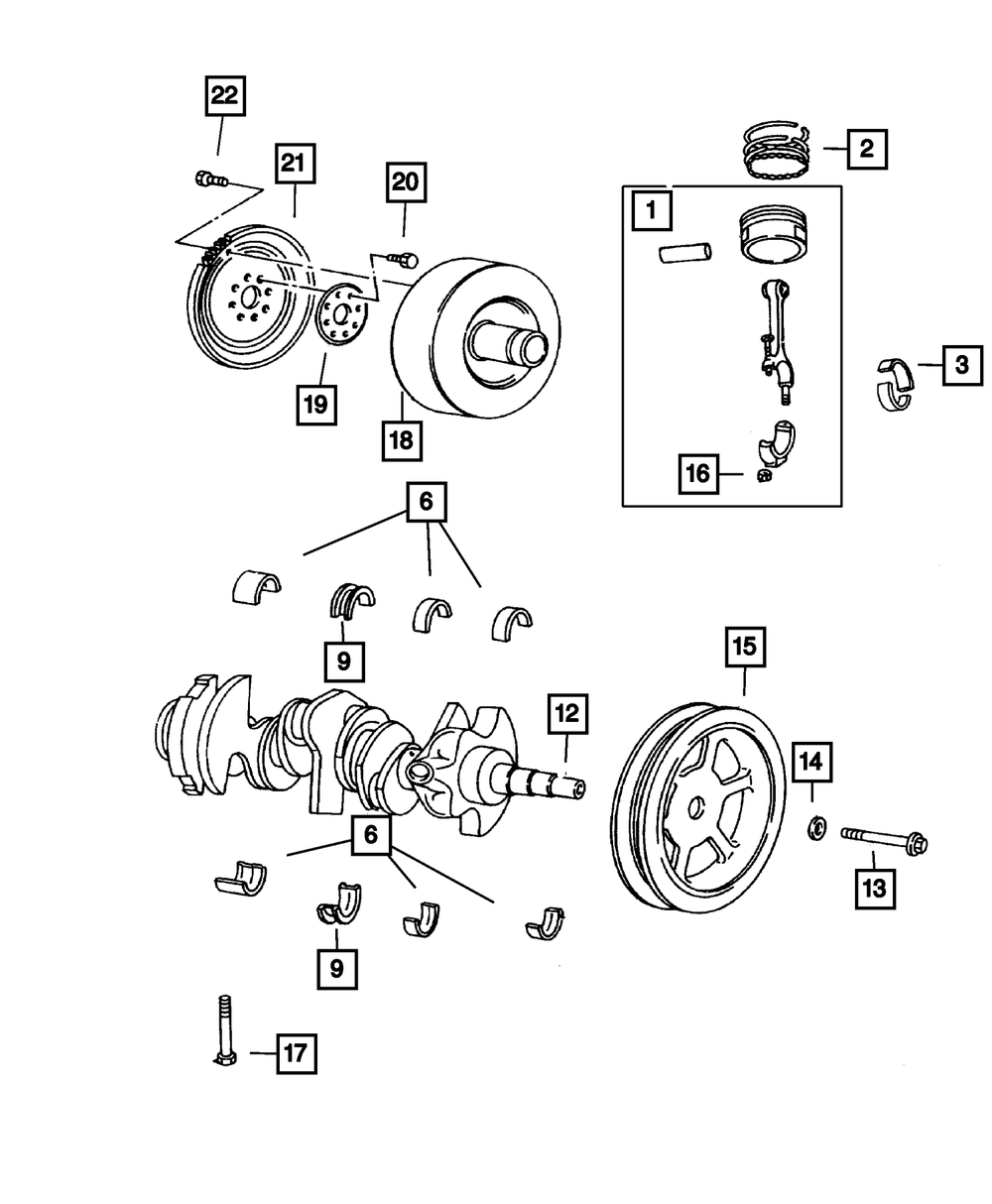 22

21

20

2

1

3

19

18

16

6

9

15

12

14

6

13

9

17