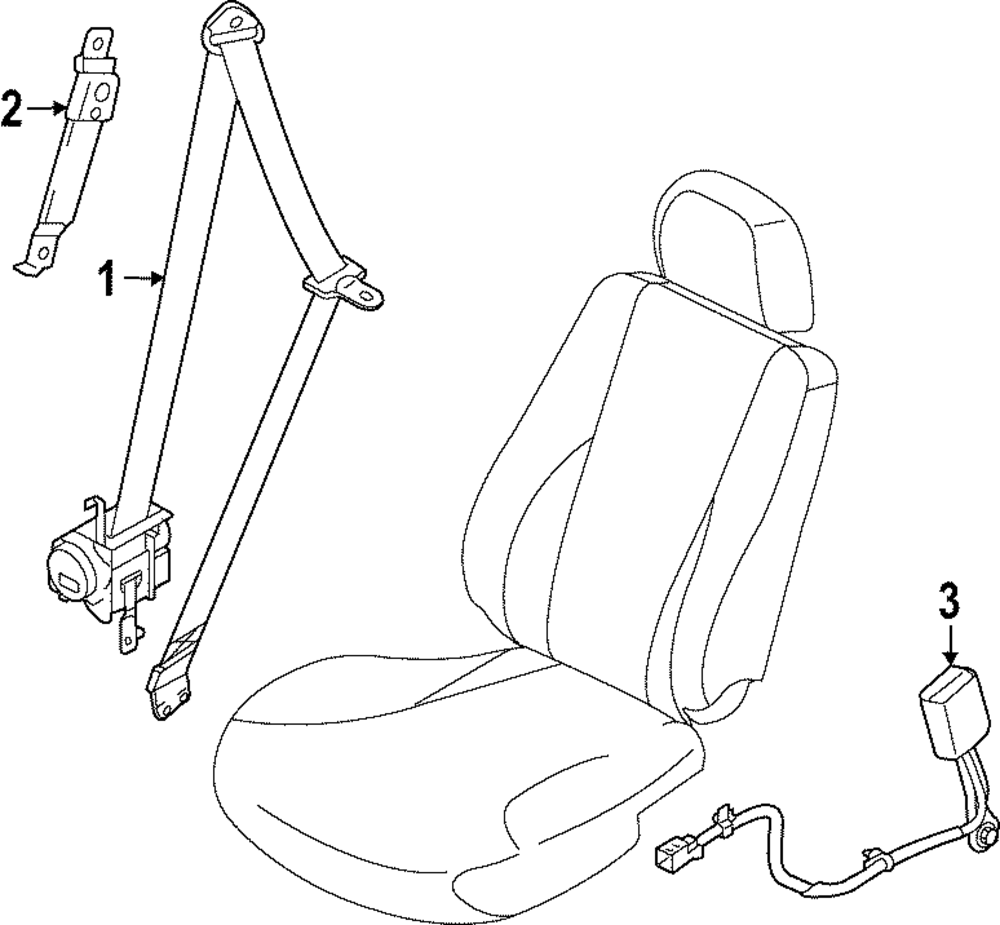 2
1
3