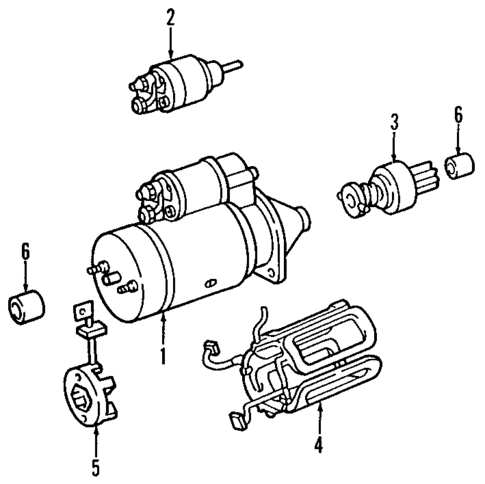 2

3

6

6

1

4

5