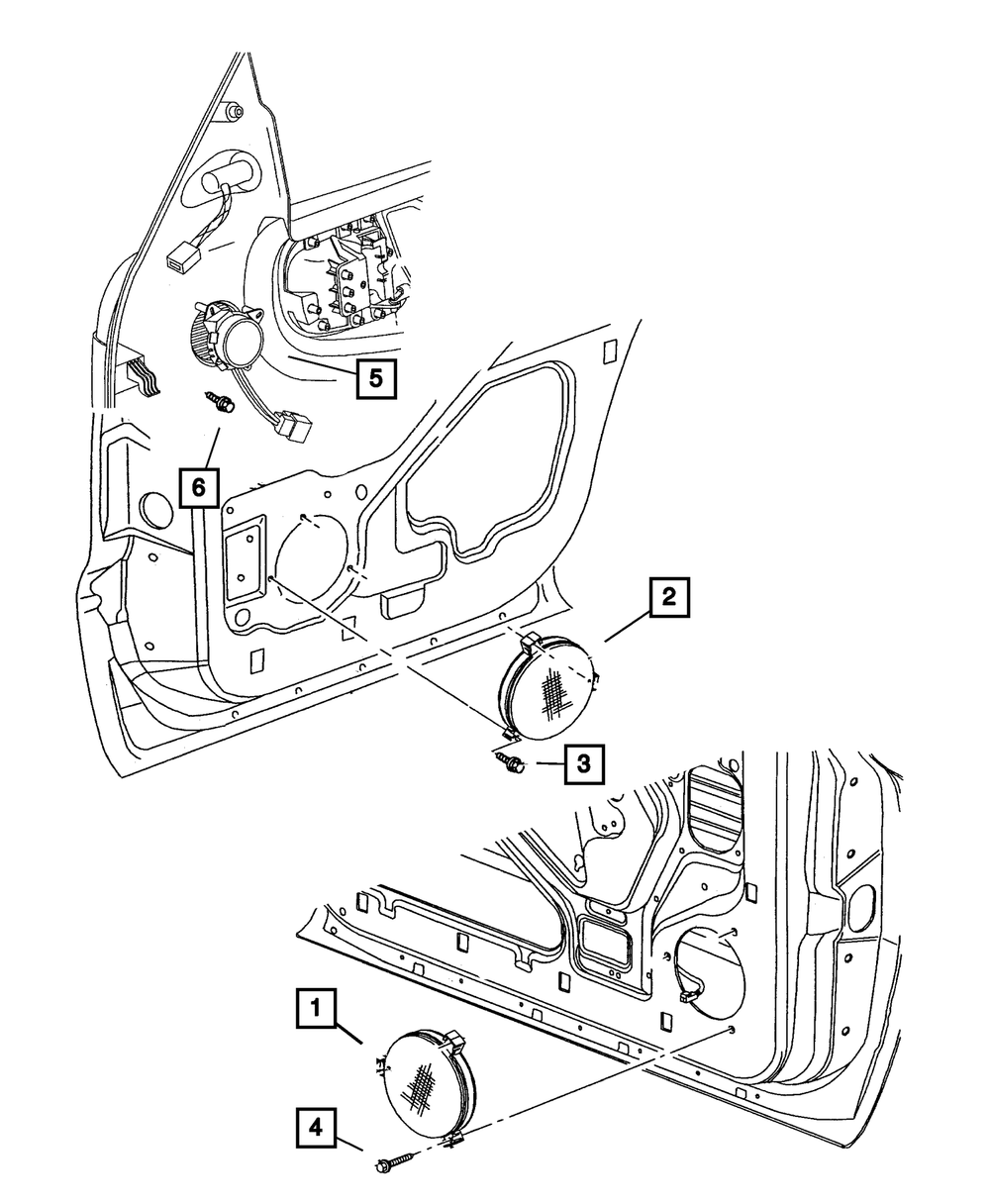 5
6
2
3
1
4