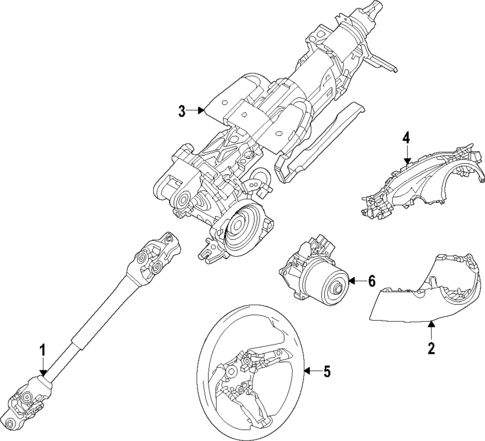 3
4
6
2
1
5