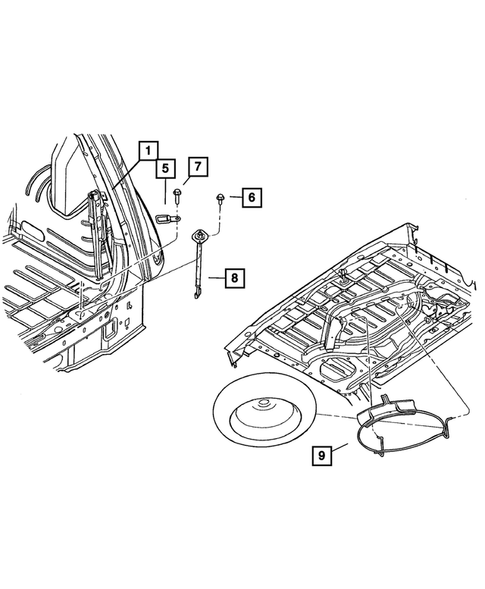 1
5
7
6
8
9