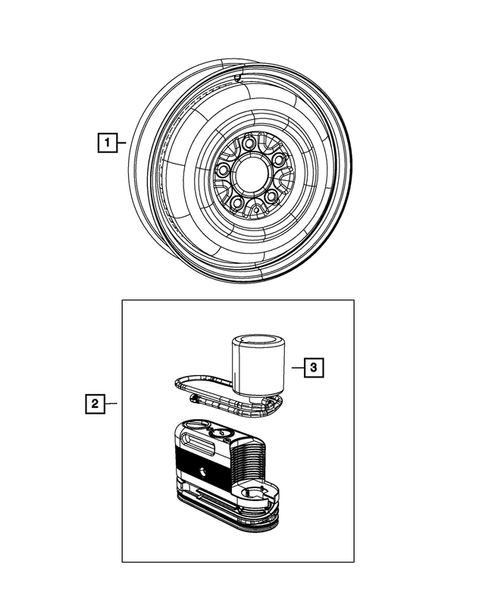 1

3

2