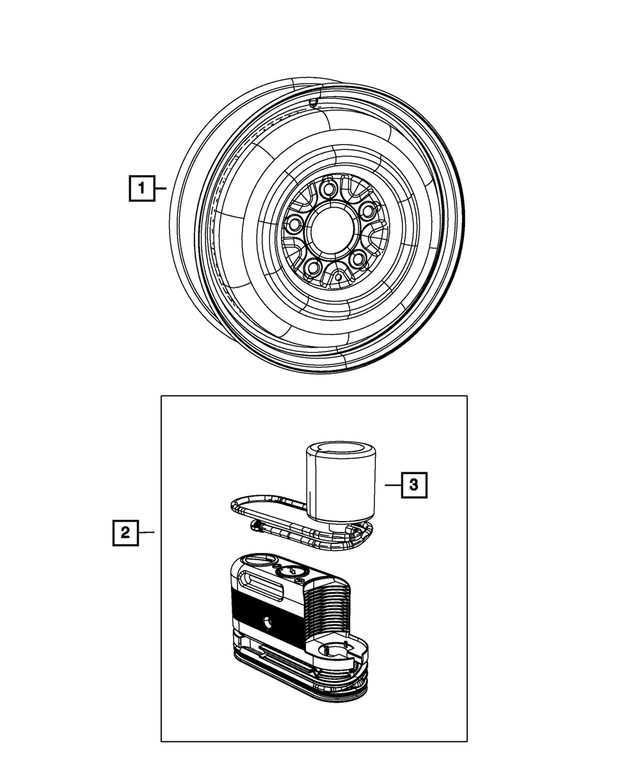 1

3

2