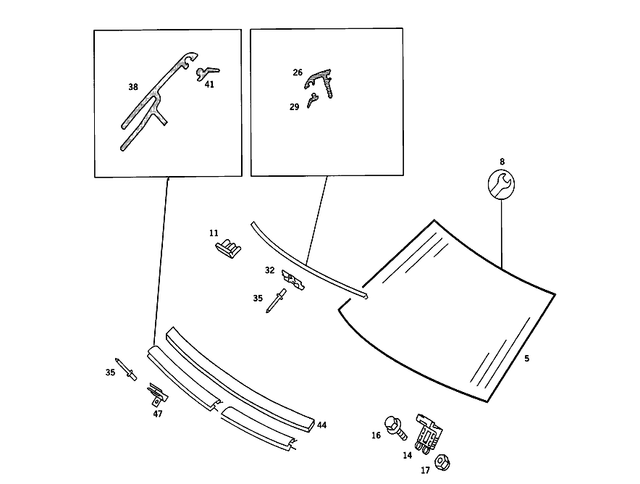 38
41
26
29
8
11
32
35
5
35
47
44
16
14
17