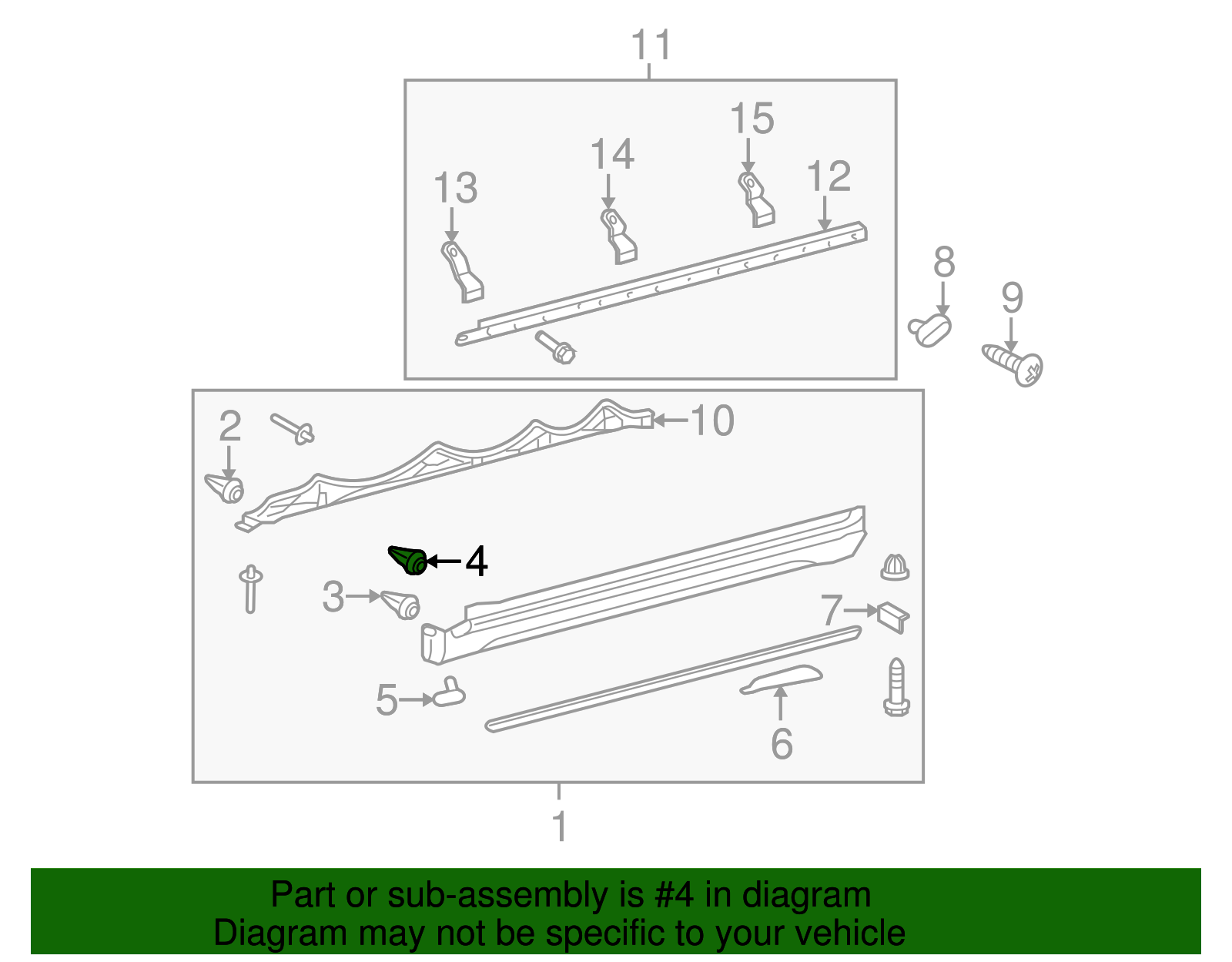 11
15
14
13
12
8
9
2
10
4
3
7
5
6
1

Part or sub-assembly is #4 in diagram
Diagram may not be specific to your vehicle