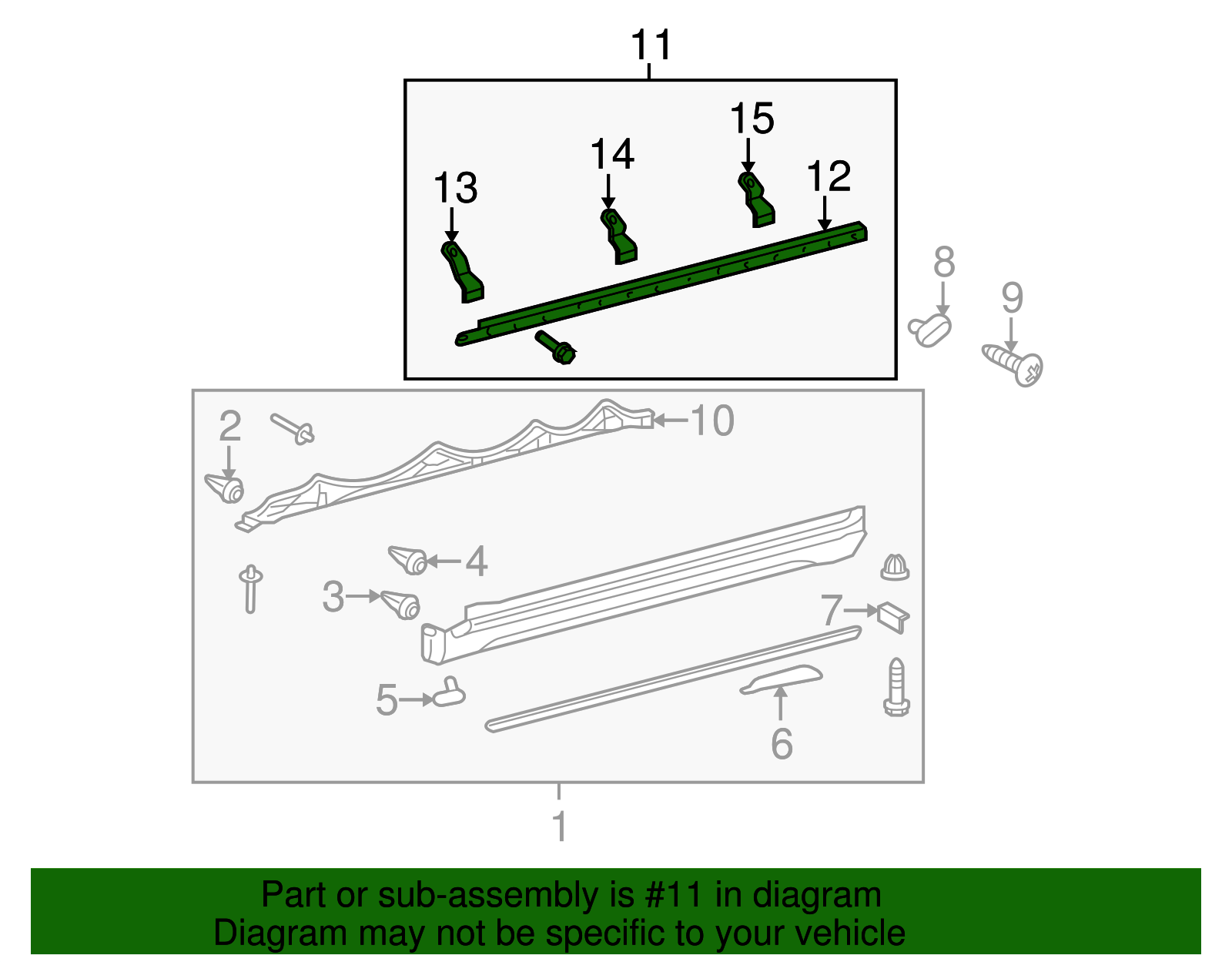 11
15
14
13
12
8
9
2
10
4
3
7
5
6
1

Part or sub-assembly is #11 in diagram
Diagram may not be specific to your vehicle