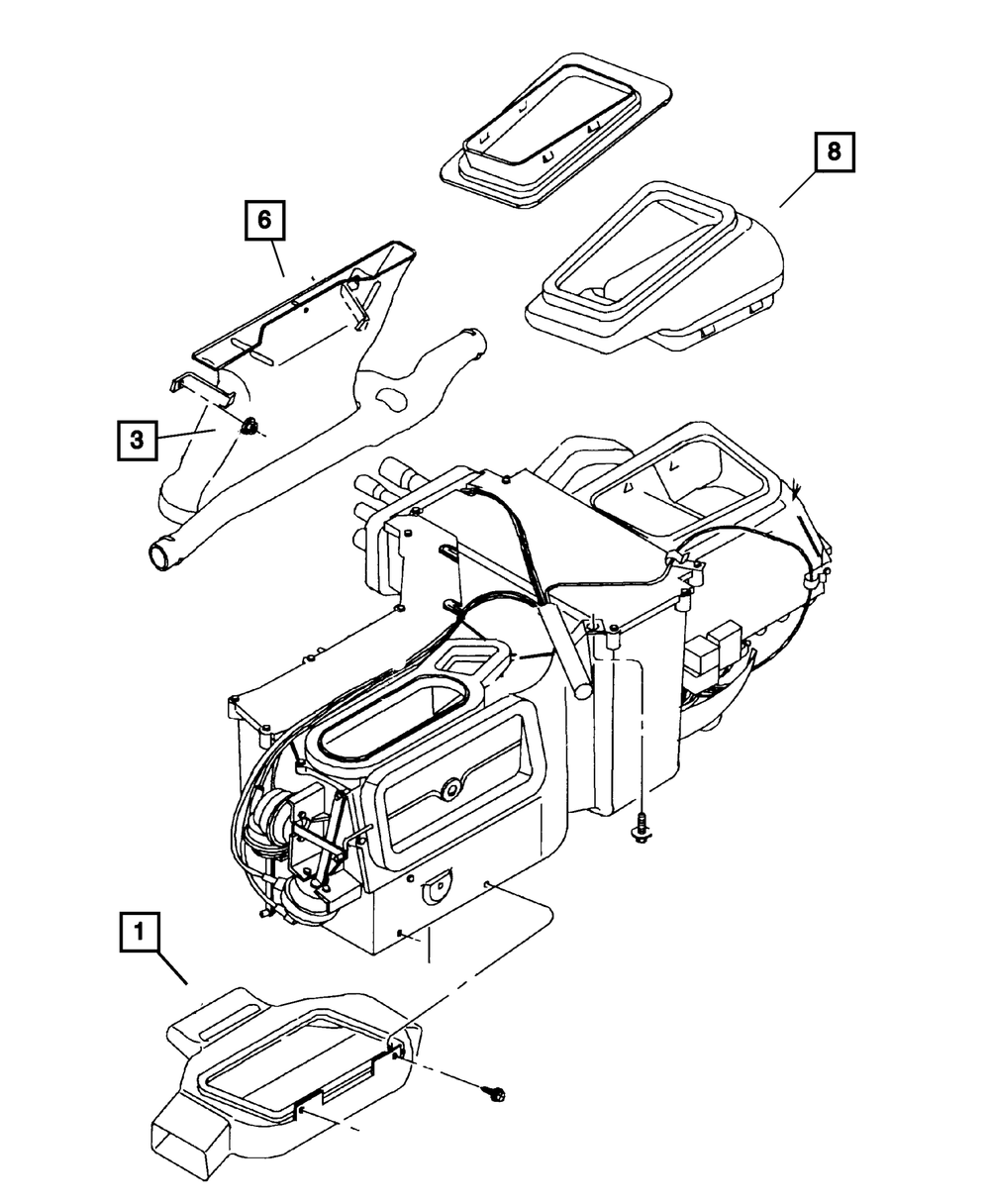 8

6

3

1