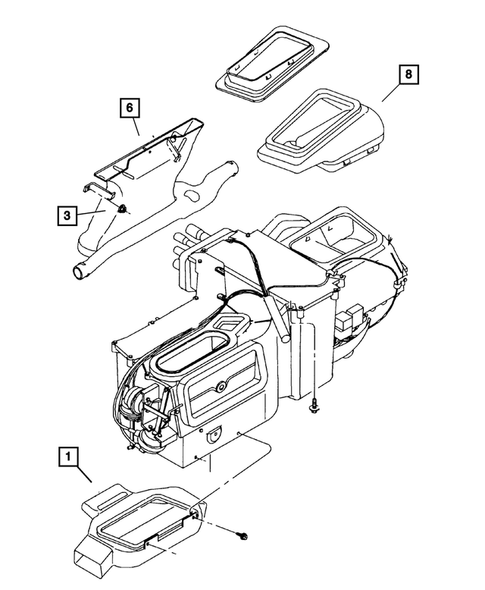 8

6

3

1