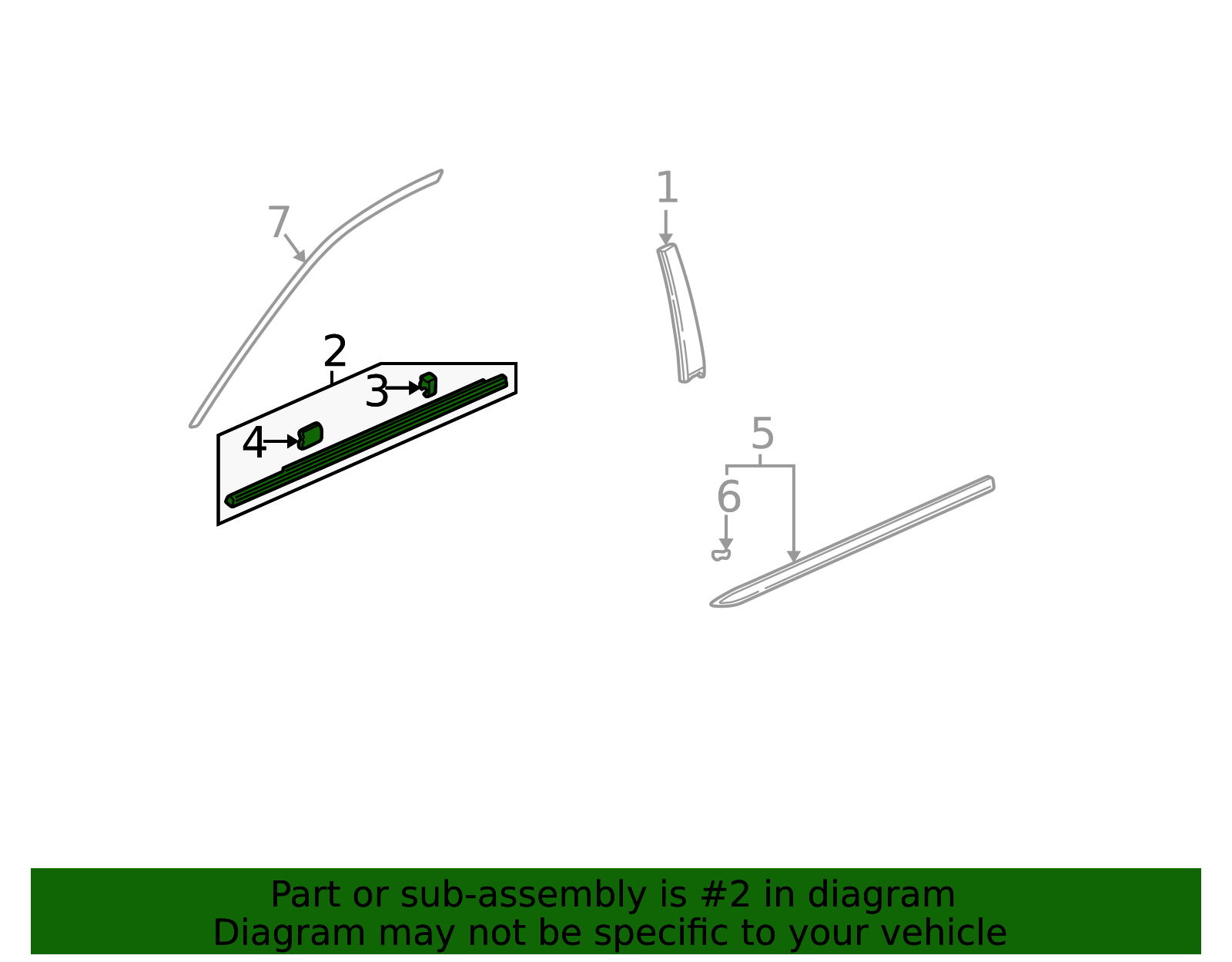 7

1

2

3

4

5

6

Part or sub-assembly is #2 in diagram
Diagram may not be specific to your vehicle