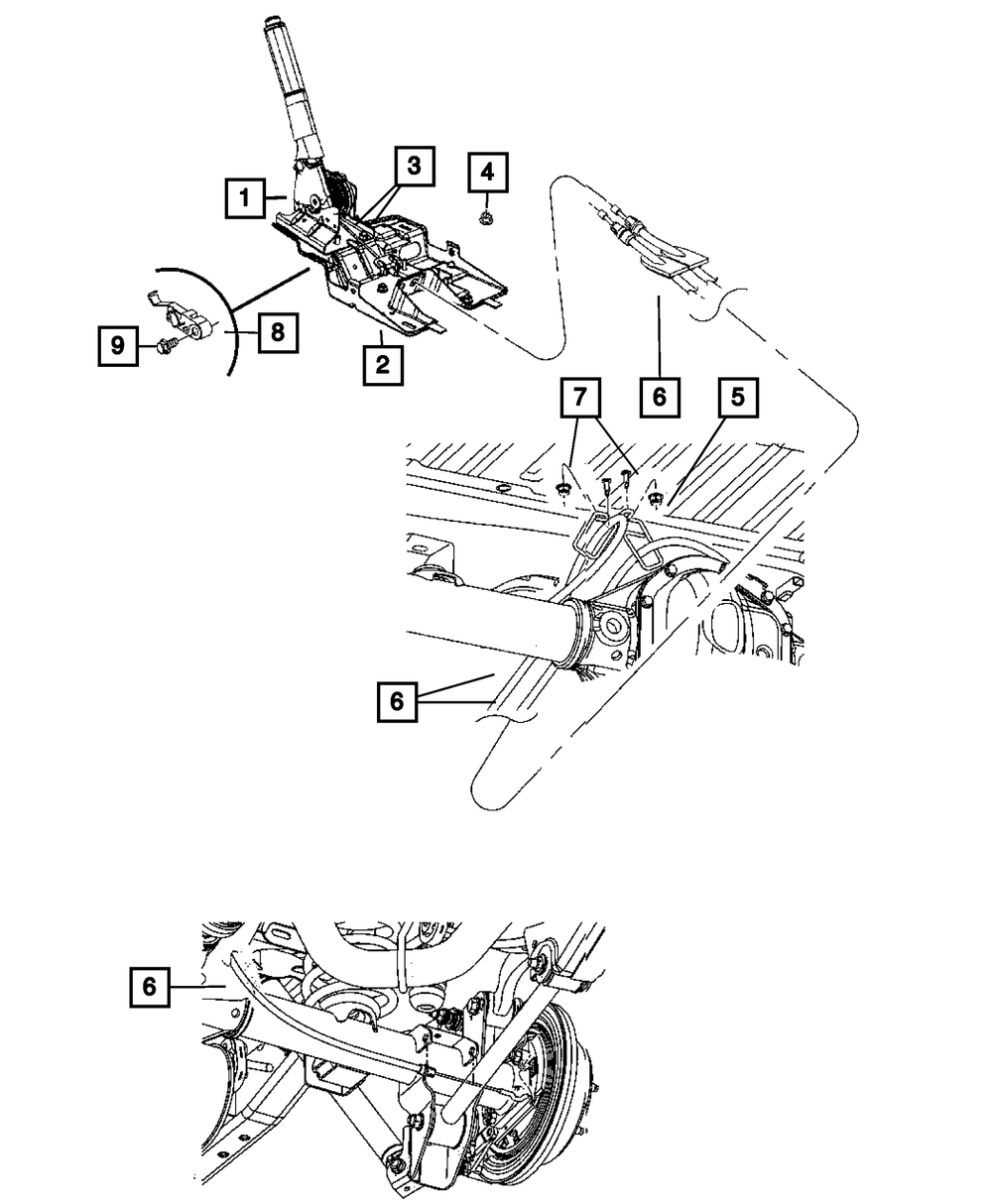 1
3
4
9
8
2
7
6
5
6
6