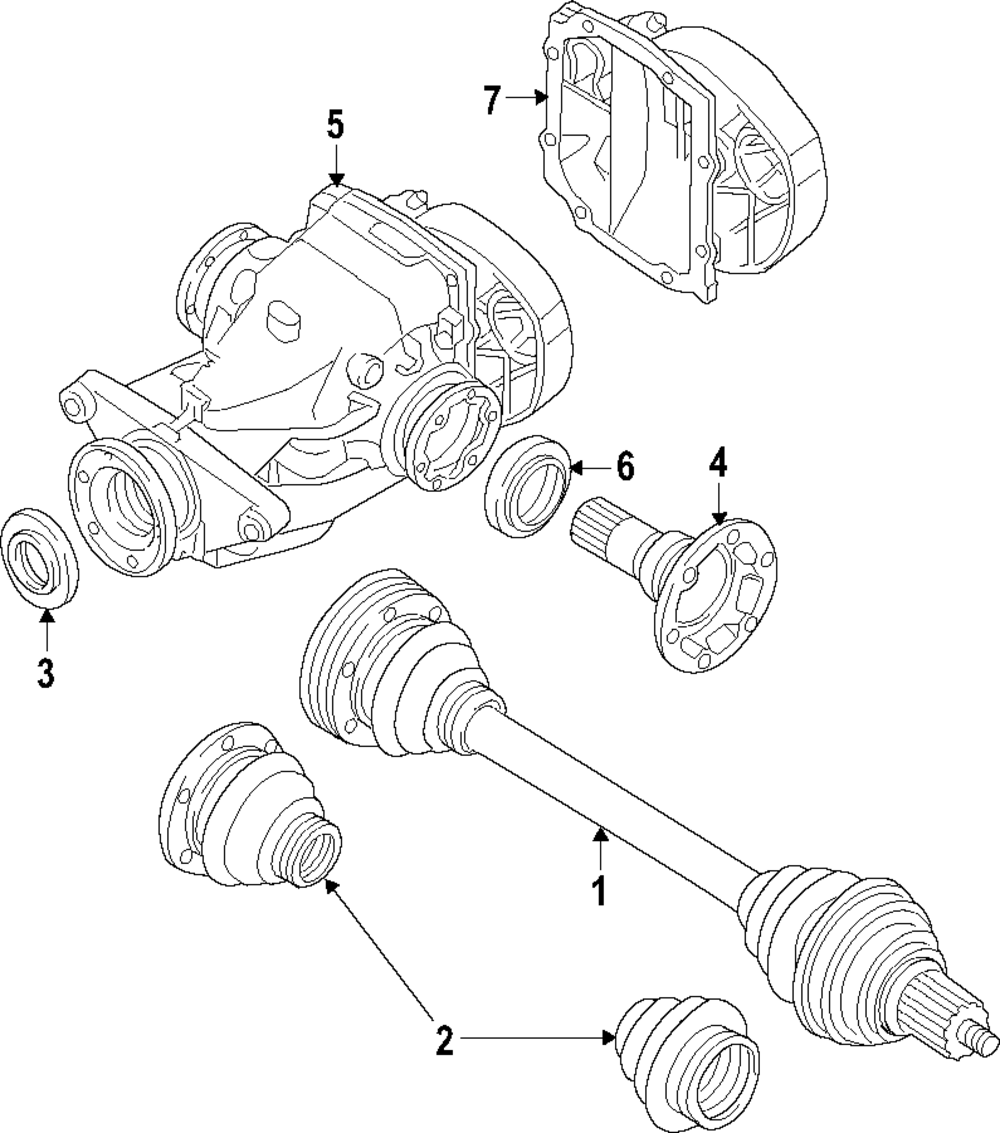 7
5
6
4
3
1
2