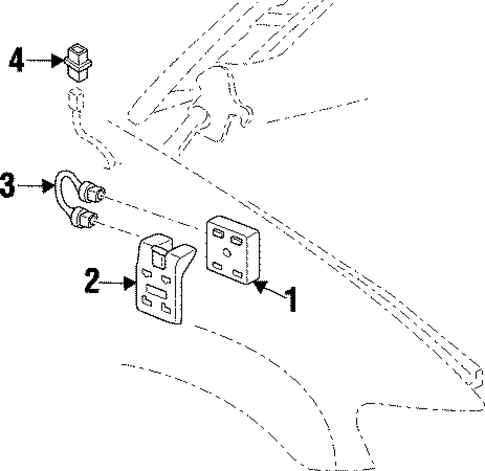 4
3
2
1