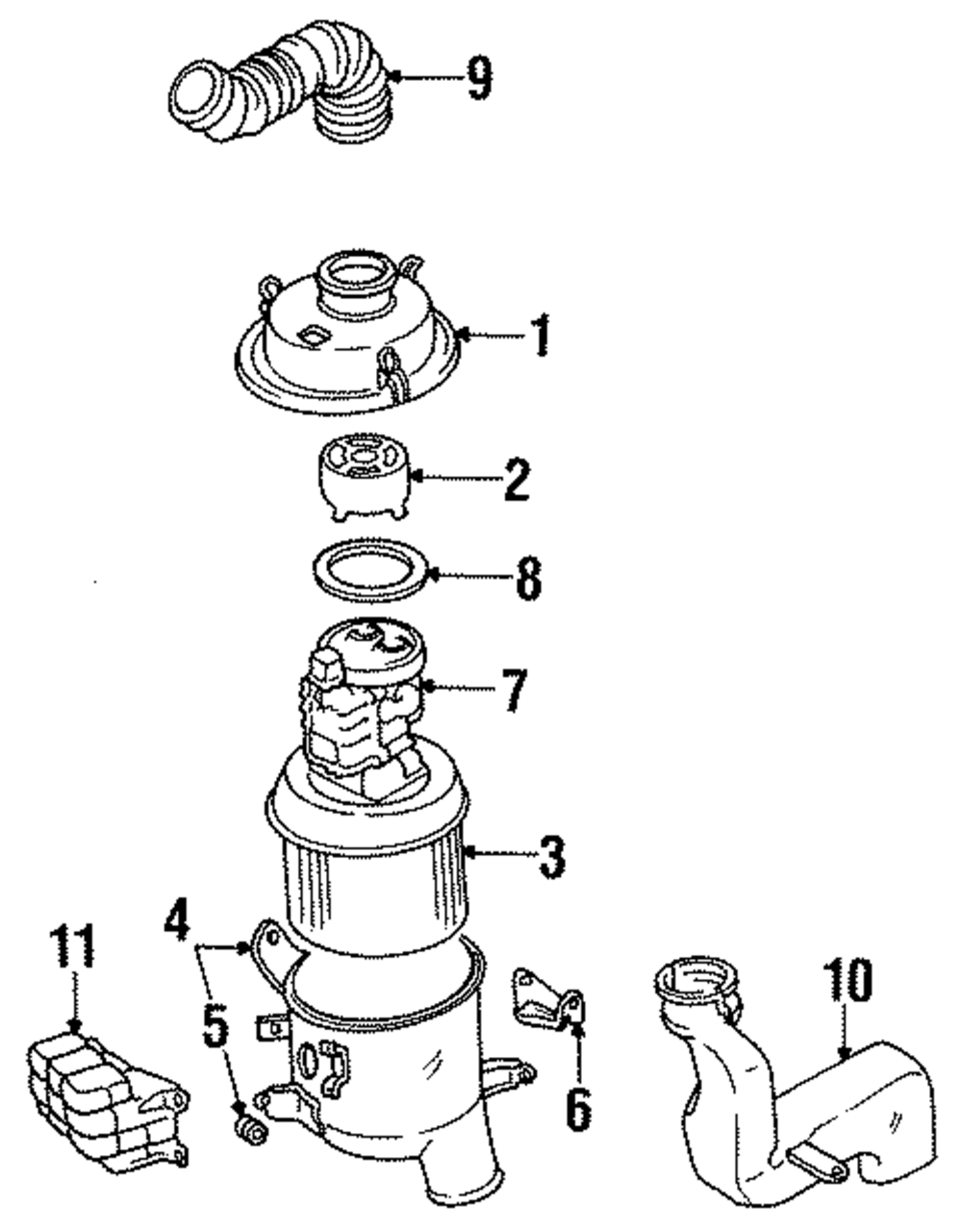 9
1
2
8
7
3
4
11
5
6
10