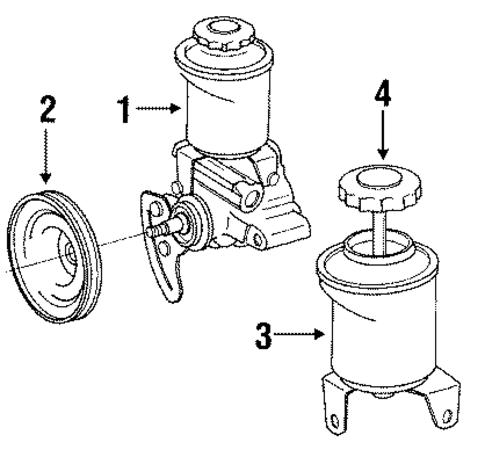 2
1
4
3