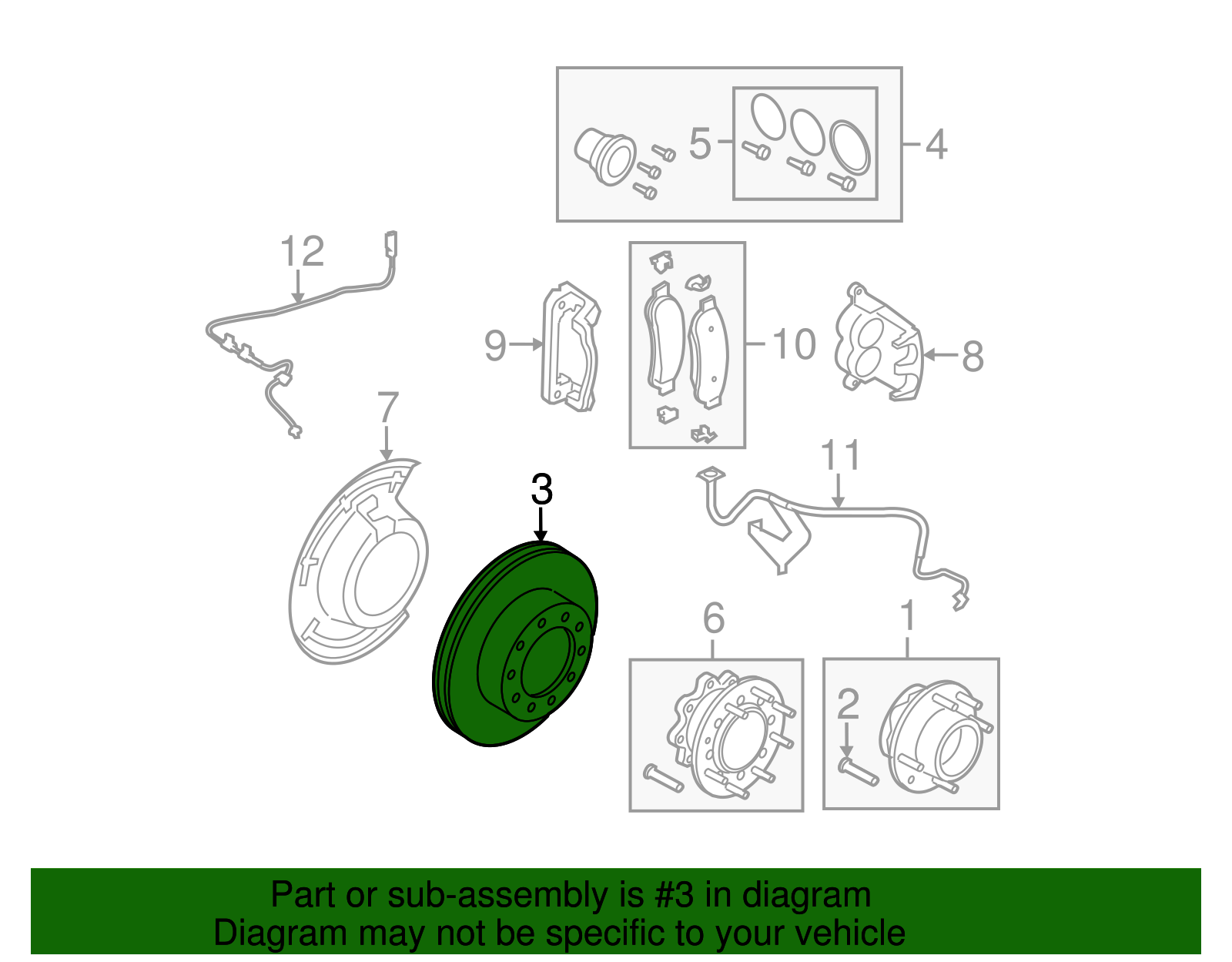 5
4
12
9
10
8
7
3
11
6
1
2

Part or sub-assembly is #3 in diagram
Diagram may not be specific to your vehicle