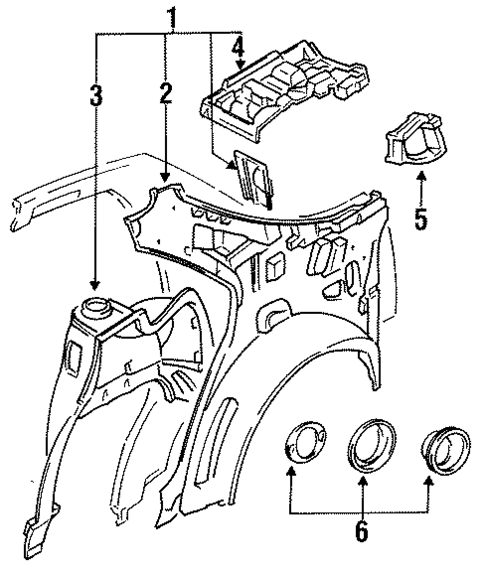 1
4
3
2
5
6