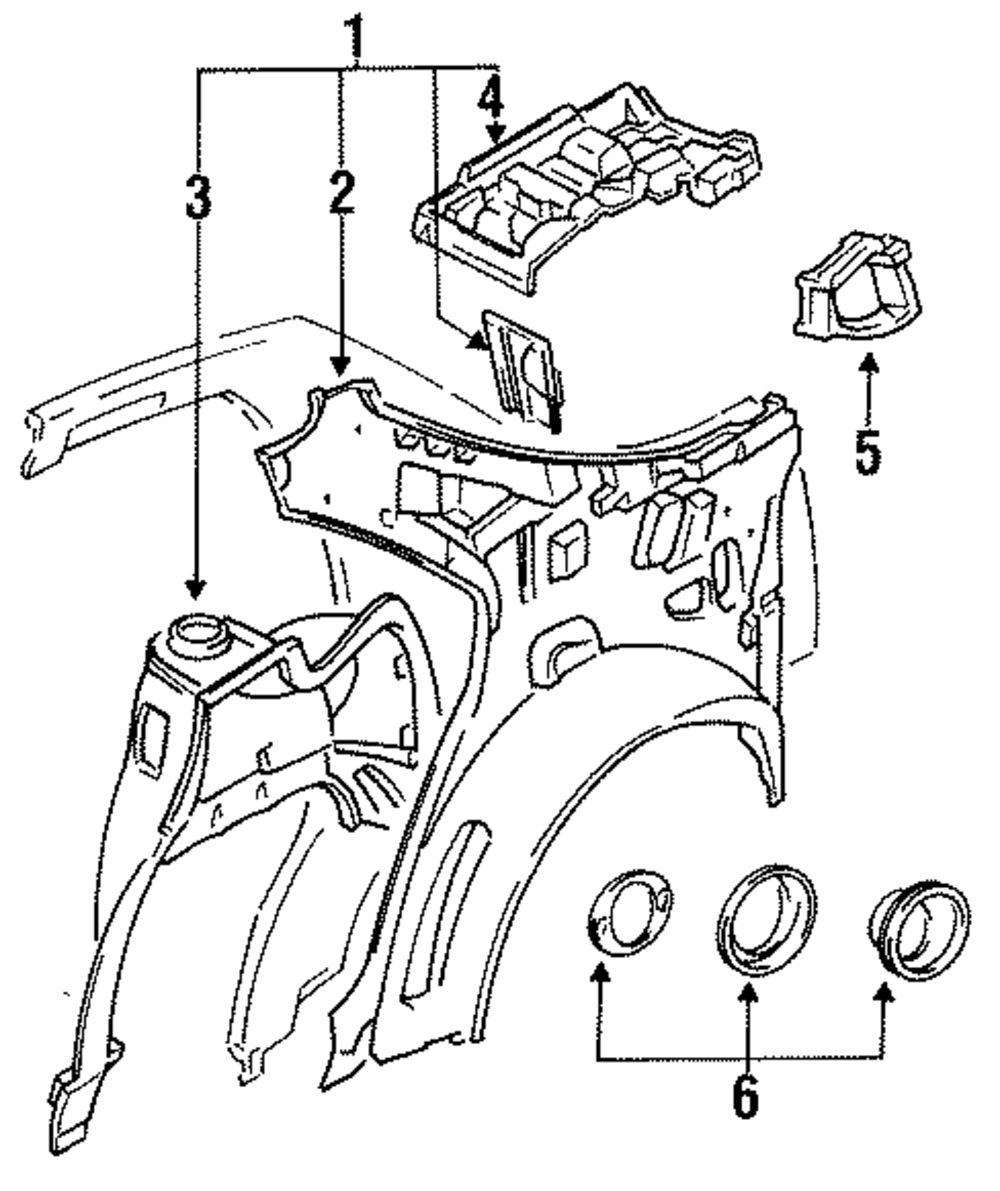 1
4
3
2
5
6